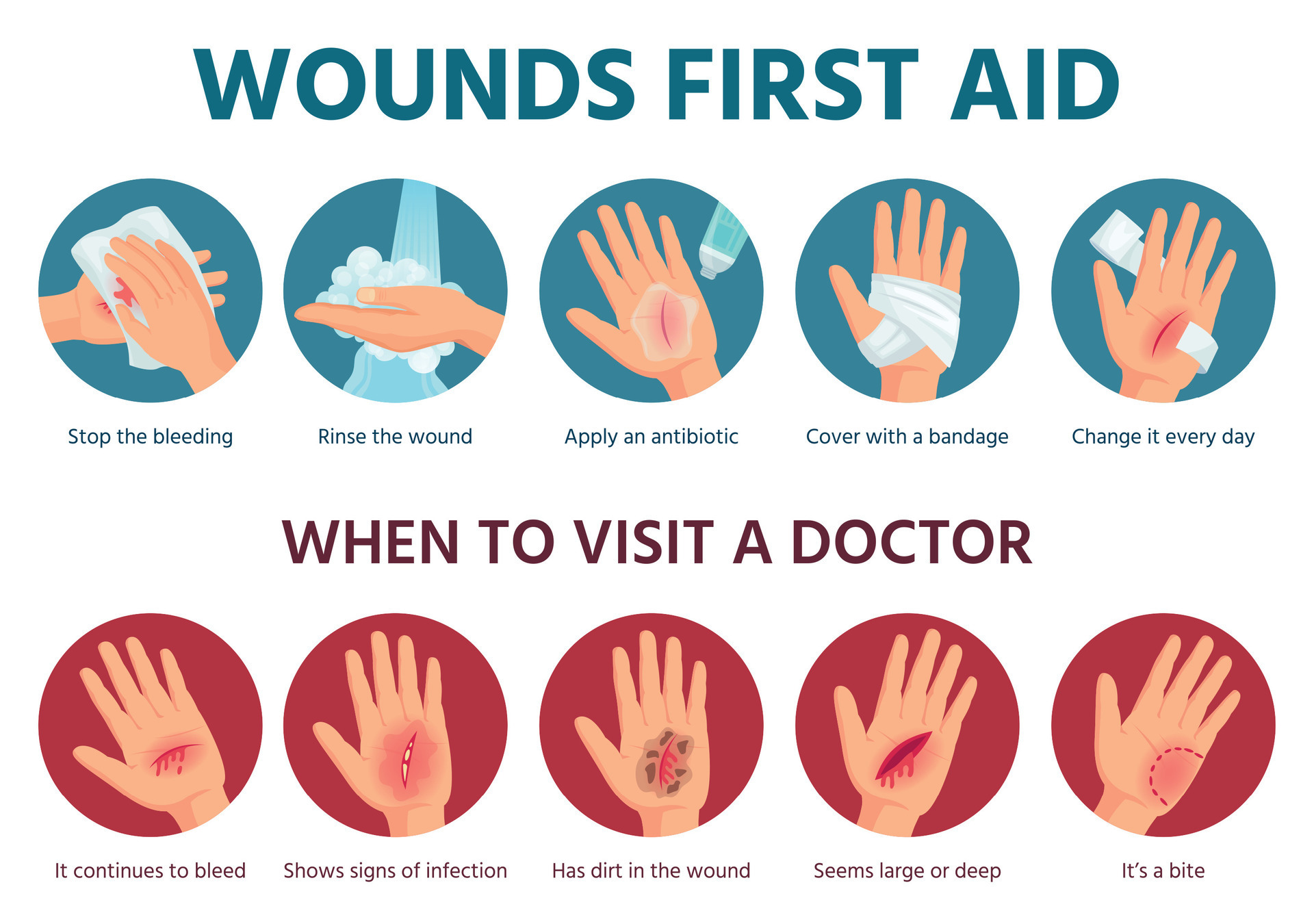 WOUNDS FIRST AID

Stop the bleeding

Rinse the wound

Apply an antibiotic

Cover with a bandage

Change it every day

WHEN TO VISIT A DOCTOR

It continues to bleed

Shows signs of infection

Has dirt in the wound

Seems large or deep

It's a bite