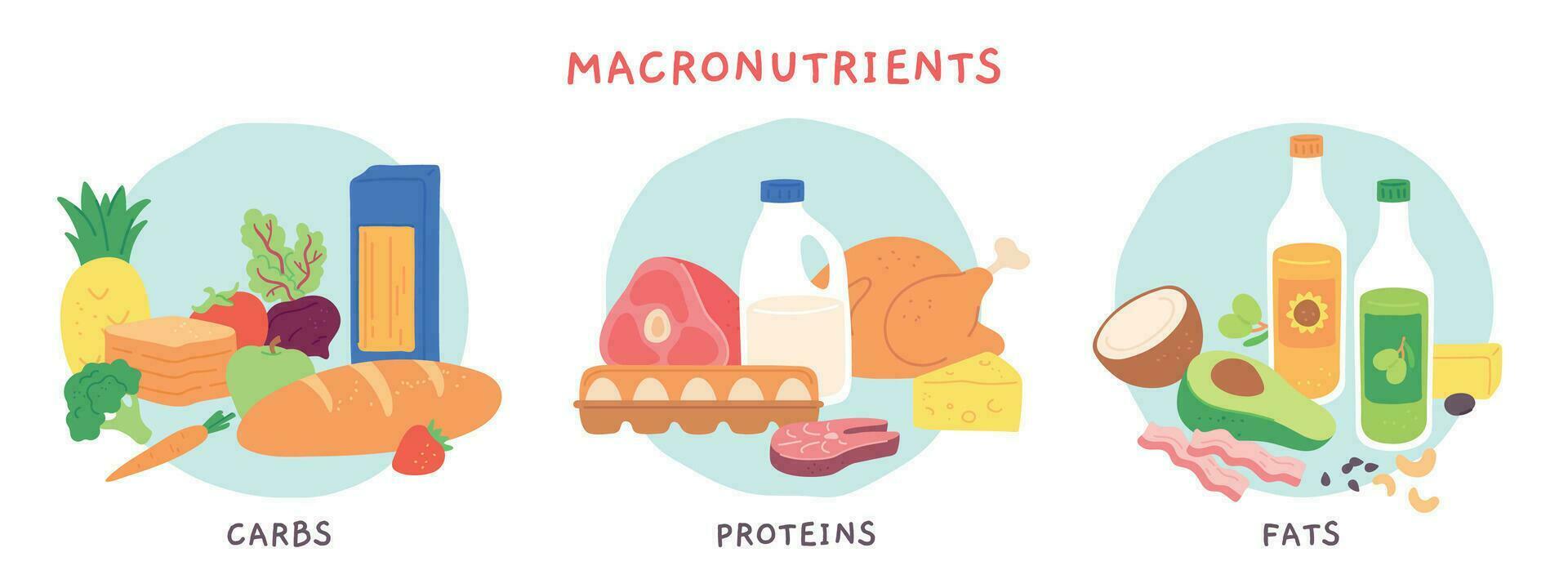 MACRONUTRIENTS

CARBS

PROTEINS

FATS