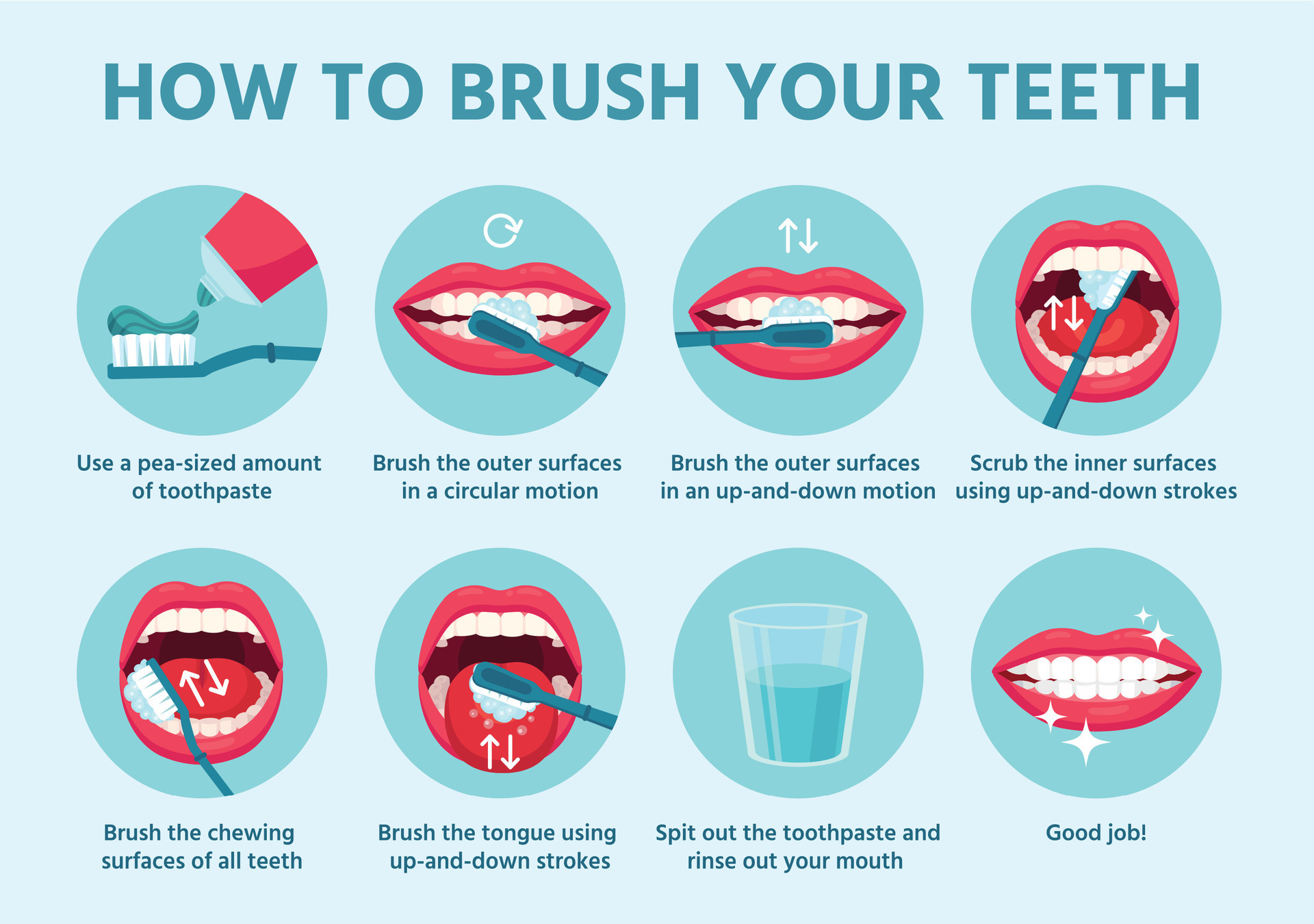 HOW TO BRUSH YOUR TEETH

Use a pea-sized amount of toothpaste

Brush the outer surfaces in a circular motion

Brush the outer surfaces in an up-and-down motion

Scrub the inner surfaces using up-and-down strokes

Brush the chewing surfaces of all teeth

Brush the tongue using up-and-down strokes

Spit out the toothpaste and rinse out your mouth

Good job!