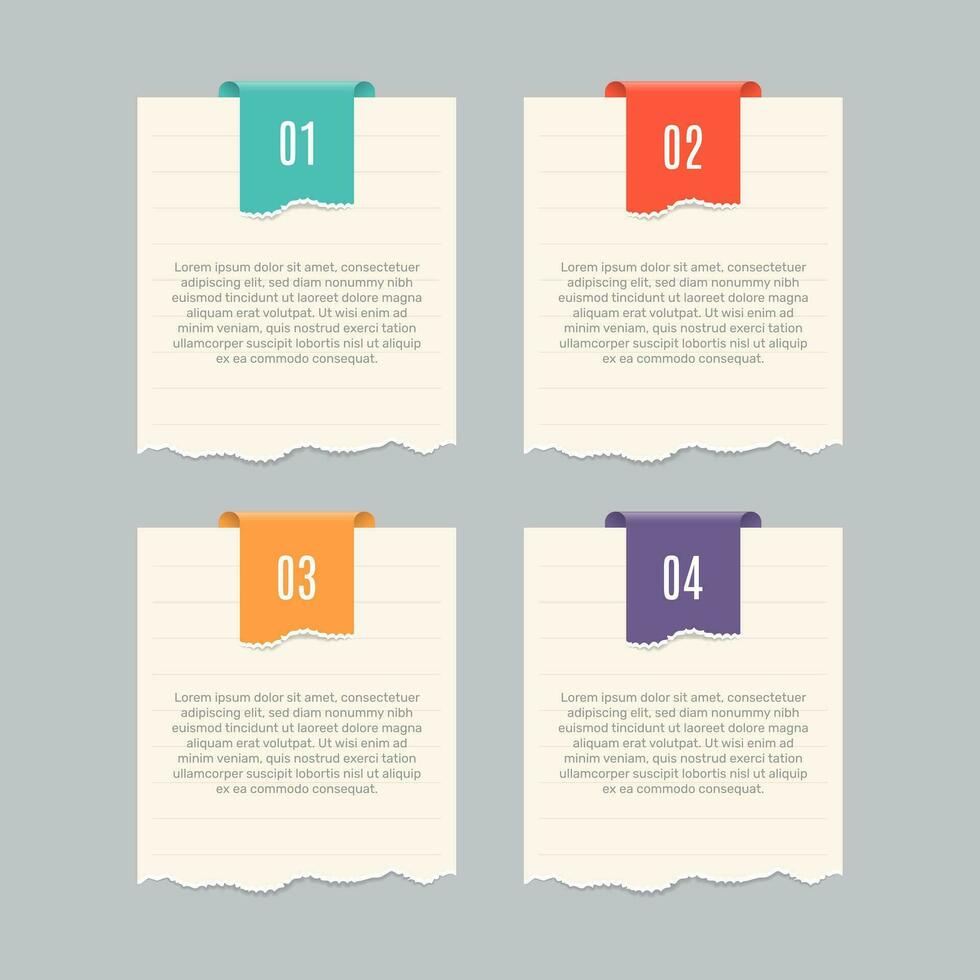 01

Lorem ipsum dolor sit amet, consectetuer adipiscing elit, sed diam nonummy nibh euismod tincidunt ut laoreet dolore magna aliquam erat volutpat. Ut wisi enim ad minim veniam, quis nostrud exerci tation ullamcorper suscipit lobortis nisl ut aliquip ex ea commodo consequat.

02

Lorem ipsum dolor sit amet, consectetuer adipiscing elit, sed diam nonummy nibh euismod tincidunt ut laoreet dolore magna aliquam erat volutpat. Ut wisi enim ad minim veniam, quis nostrud exerci tation ullamcorper suscipit lobortis nisl ut aliquip ex ea commodo consequat.

03

Lorem ipsum dolor sit amet, consectetuer adipiscing elit, sed diam nonummy nibh euismod tincidunt ut laoreet dolore magna aliquam erat volutpat. Ut wisi enim ad minim veniam, quis nostrud exerci tation ullamcorper suscipit lobortis nisl ut aliquip ex ea commodo consequat.

04

Lorem ipsum dolor sit amet, consectetuer adipiscing elit, sed diam nonummy nibh euismod tincidunt ut laoreet dolore magna aliquam erat volutpat. Ut wisi enim ad minim veniam, quis nostrud exerci tation ullamcorper suscipit lobortis nisl ut aliquip ex ea commodo consequat.