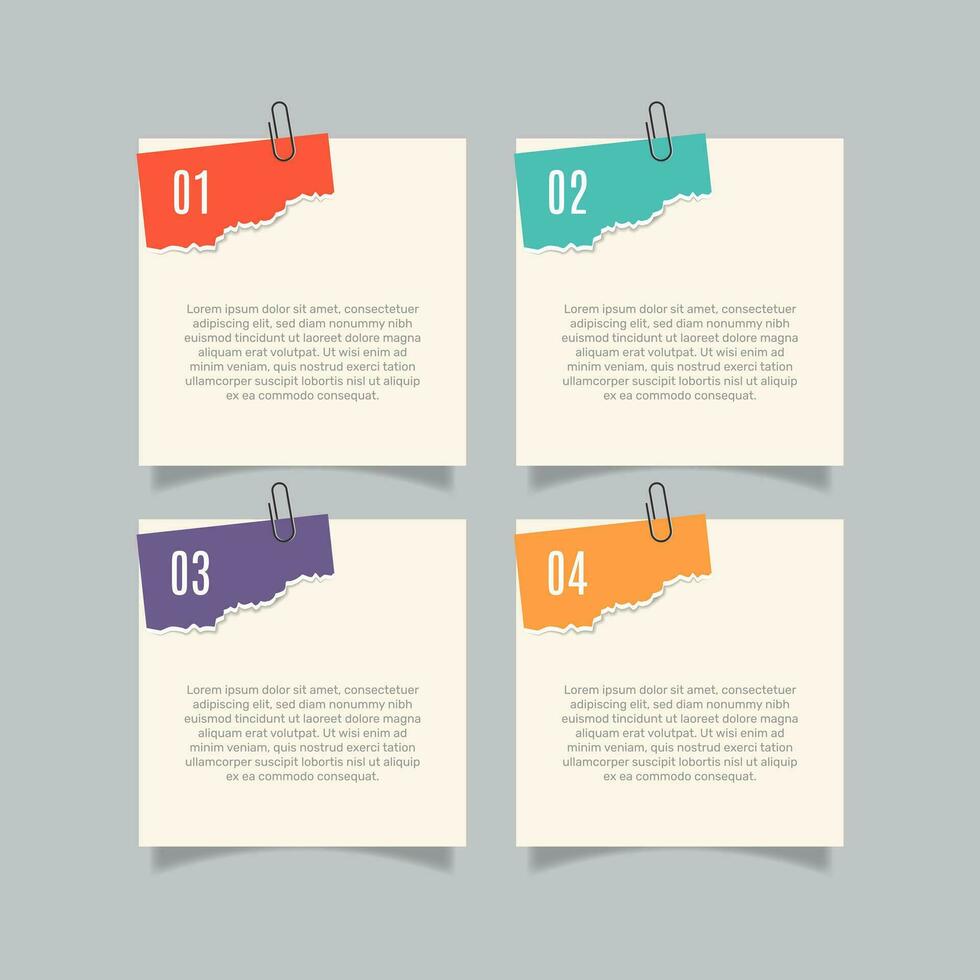 01

Lorem ipsum dolor sit amet, consectetuer adipiscing elit, sed diam nonummy nibh euismod tincidunt ut laoreet dolore magna aliquam erat volutpat. Ut wisi enim ad minim veniam, quis nostrud exerci tation ullamcorper suscipit lobortis nisl ut aliquip ex ea commodo consequat.

02

Lorem ipsum dolor sit amet, consectetuer adipiscing elit, sed diam nonummy nibh euismod tincidunt ut laoreet dolore magna aliquam erat volutpat. Ut wisi enim ad minim veniam, quis nostrud exerci tation ullamcorper suscipit lobortis nisl ut aliquip ex ea commodo consequat.

03

Lorem ipsum dolor sit amet, consectetuer adipiscing elit, sed diam nonummy nibh euismod tincidunt ut laoreet dolore magna aliquam erat volutpat. Ut wisi enim ad minim veniam, quis nostrud exerci tation ullamcorper suscipit lobortis nisl ut aliquip ex ea commodo consequat.

04

Lorem ipsum dolor sit amet, consectetuer adipiscing elit, sed diam nonummy nibh euismod tincidunt ut laoreet dolore magna aliquam erat volutpat. Ut wisi enim ad minim veniam, quis nostrud exerci tation ullamcorper suscipit lobortis nisl ut aliquip ex ea commodo consequat.