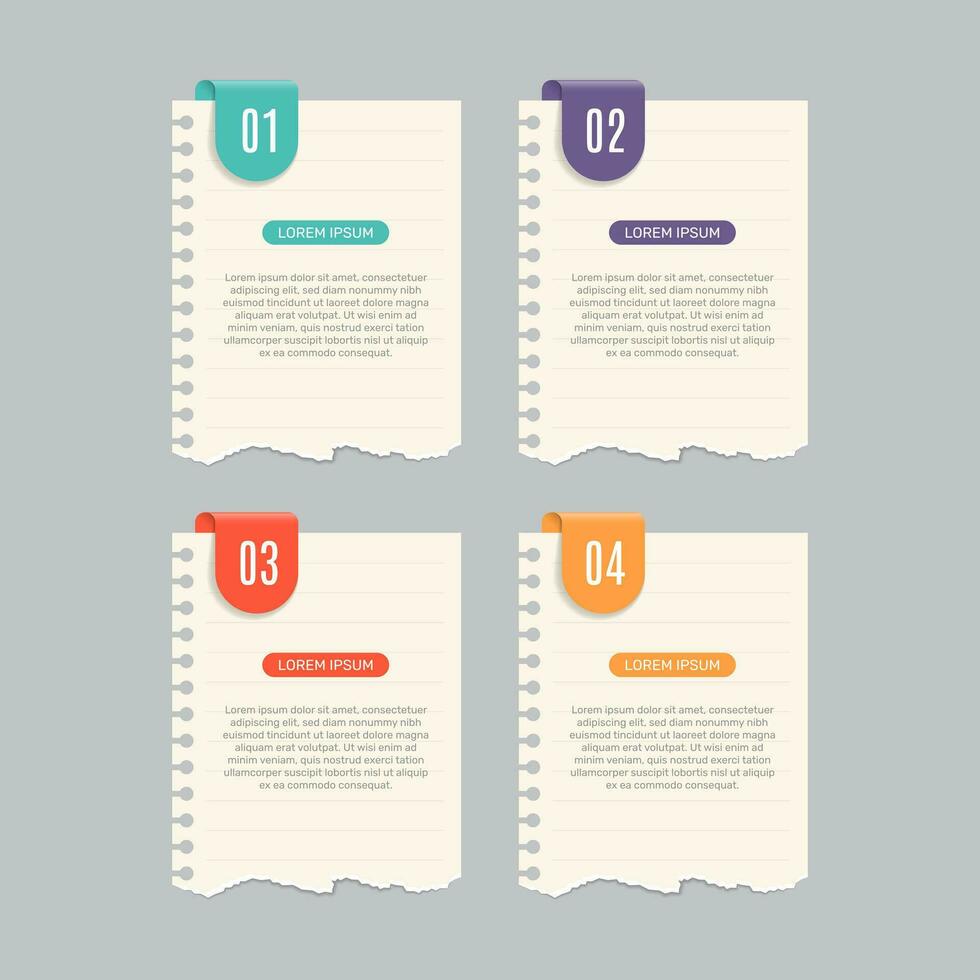 01

LOREM IPSUM

Lorem ipsum dolor sit amet, consectetuer adipiscing elit, sed diam nonummy nibh euismod tincidunt ut laoreet dolore magna aliquam erat volutpat. Ut wisi enim ad minim veniam, quis nostrud exerci tation ullamcorper suscipit lobortis nisl ut aliquip ex ea commodo consequat.

02

LOREM IPSUM

Lorem ipsum dolor sit amet, consectetuer adipiscing elit, sed diam nonummy nibh euismod tincidunt ut laoreet dolore magna aliquam erat volutpat. Ut wisi enim ad minim veniam, quis nostrud exerci tation ullamcorper suscipit lobortis nisl ut aliquip ex ea commodo consequat.

03

LOREM IPSUM

Lorem ipsum dolor sit amet, consectetuer adipiscing elit, sed diam nonummy nibh euismod tincidunt ut laoreet dolore magna aliquam erat volutpat. Ut wisi enim ad minim veniam, quis nostrud exerci tation ullamcorper suscipit lobortis nisl ut aliquip ex ea commodo consequat.

04

LOREM IPSUM

Lorem ipsum dolor sit amet, consectetuer adipiscing elit, sed diam nonummy nibh euismod tincidunt ut laoreet dolore magna aliquam erat volutpat. Ut wisi enim ad minim veniam, quis nostrud exerci tation ullamcorper suscipit lobortis nisl ut aliquip ex ea commodo consequat.