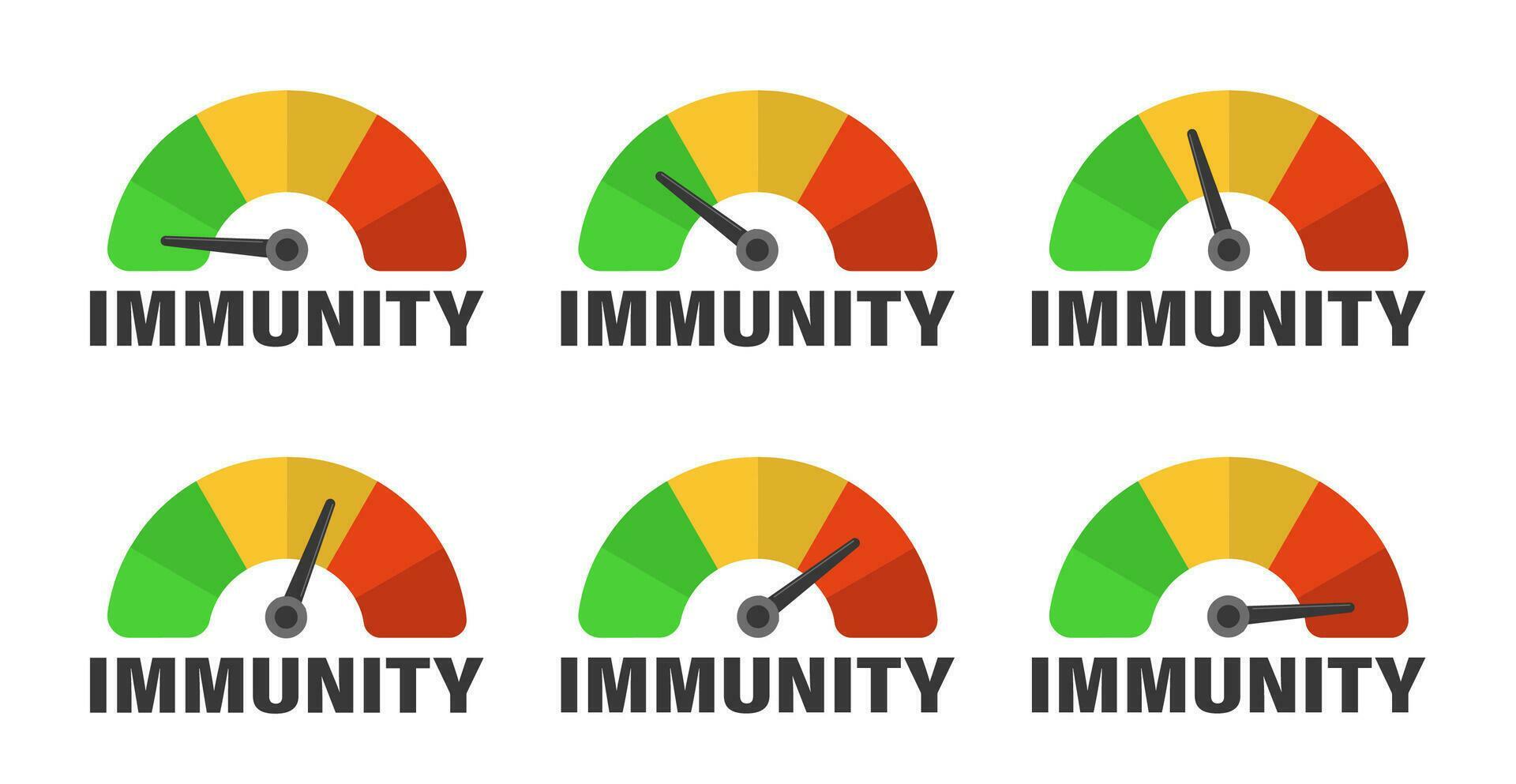 IMMUNITY IMMUNITY IMMUNITY

IMMUNITY IMMUNITY IMMUNITY