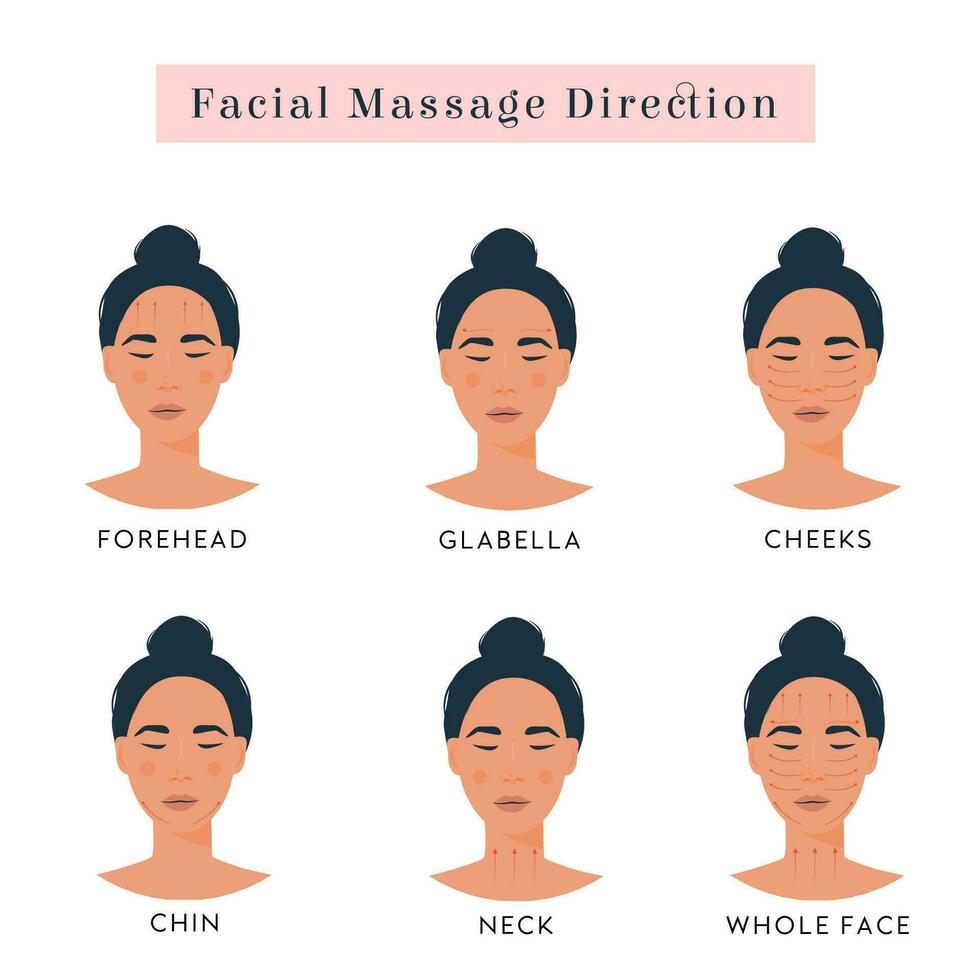 Facial Massage Direction

FOREHEAD

GLABELLA

CHEEKS

CHIN

NECK

WHOLE FACE