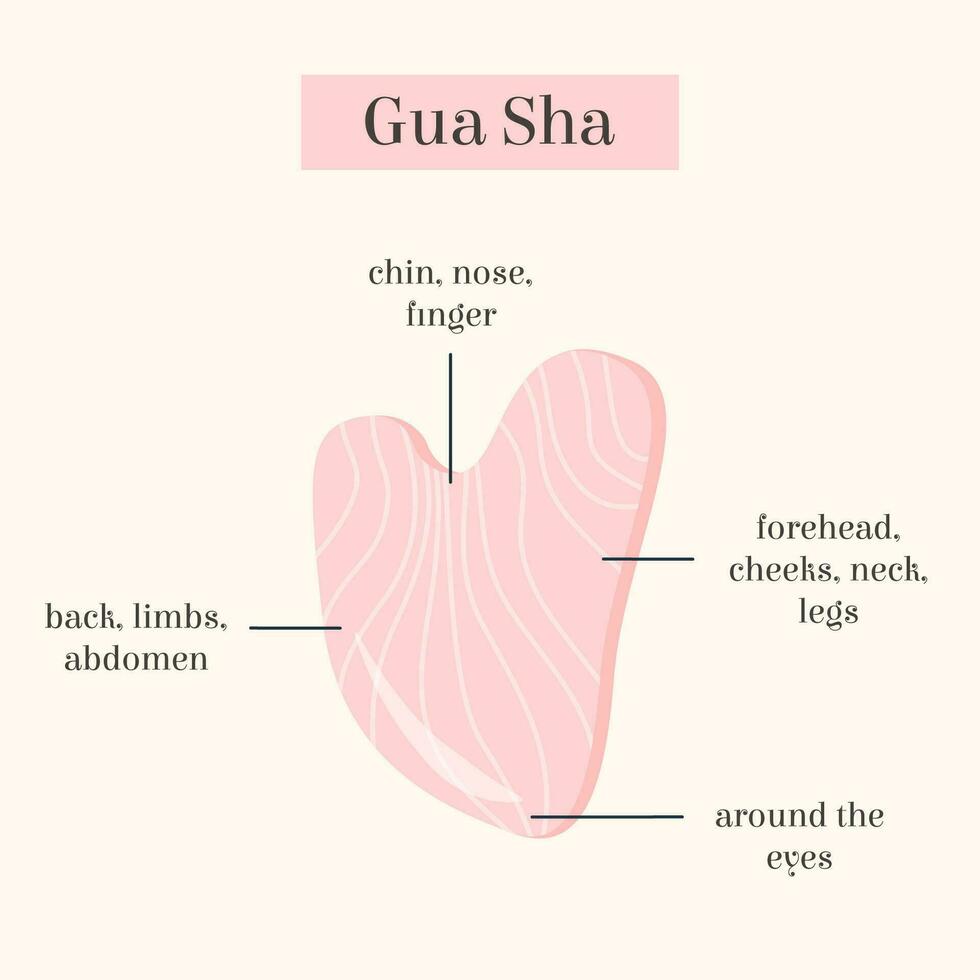 Gua Sha

chin, nose, finger

forehead, cheeks, neck, legs

back, limbs, abdomen

around the eyes