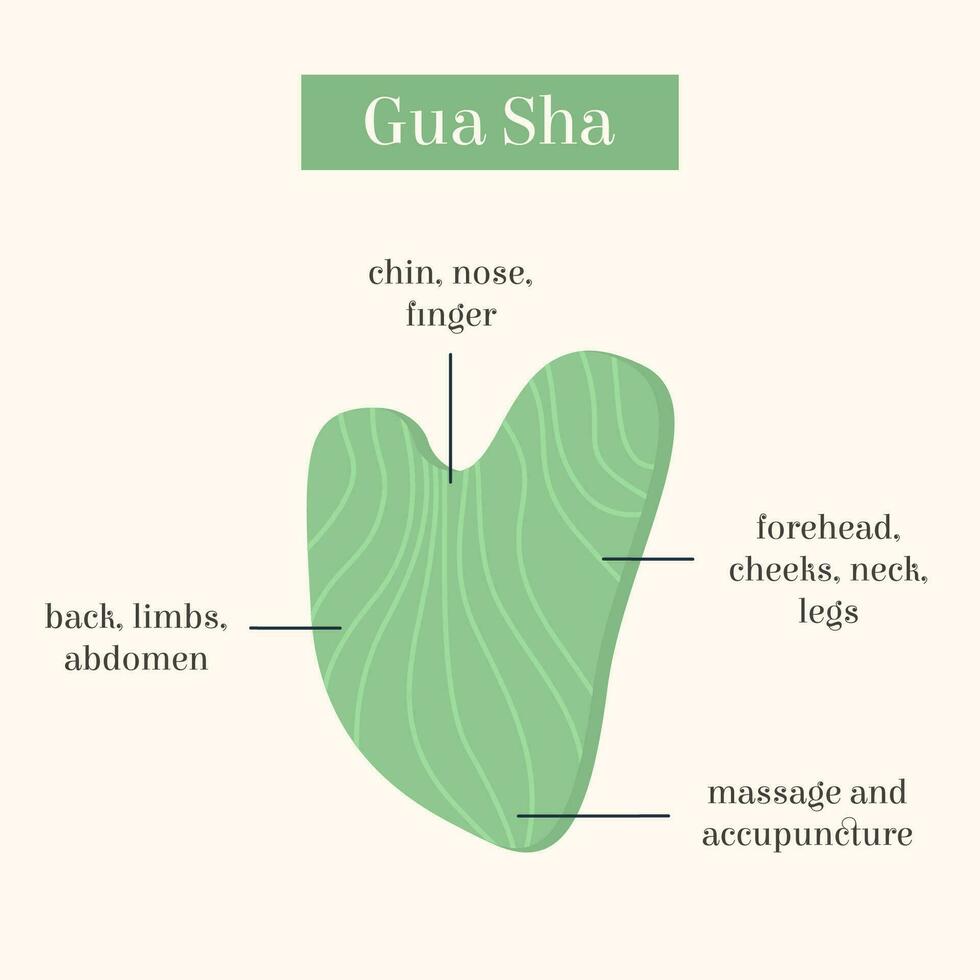 Gua Sha

chin, nose, finger

forehead, cheeks, neck, legs

back, limbs, abdomen

massage and accupuncture