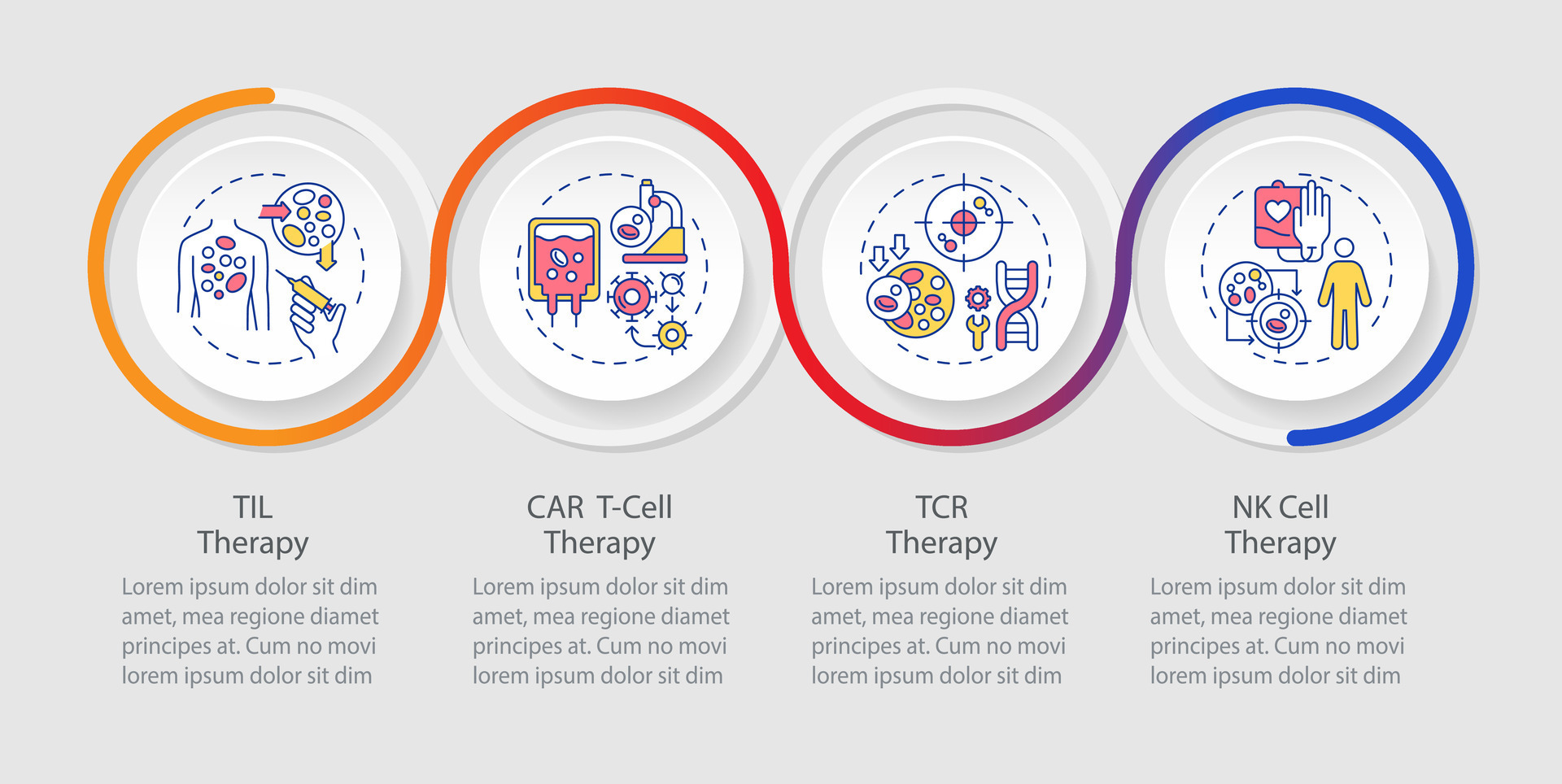 TIL
Therapy

Lorem ipsum dolor sit dim amet, mea regione diamet principes at. Cum no movi lorem ipsum dolor sit dim

CAR T-Cell
Therapy

Lorem ipsum dolor sit dim amet, mea regione diamet principes at. Cum no movi lorem ipsum dolor sit dim

TCR
Therapy

Lorem ipsum dolor sit dim amet, mea regione diamet principes at. Cum no movi lorem ipsum dolor sit dim

NK Cell
Therapy

Lorem ipsum dolor sit dim amet, mea regione diamet principes at. Cum no movi lorem ipsum dolor sit dim