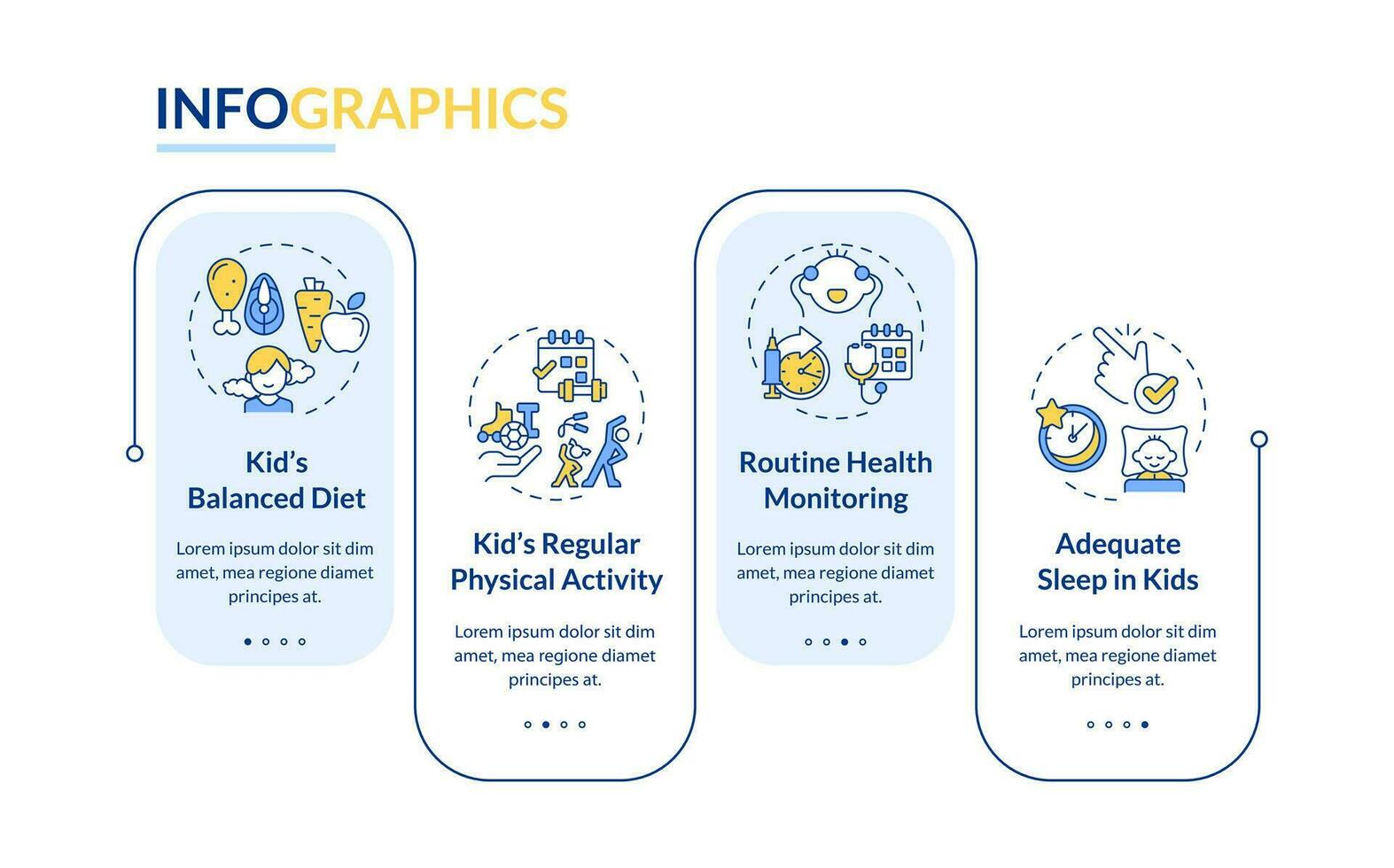 INFOGRAPHICS

Kid's Balanced Diet

Lorem ipsum dolor sit dim amet, mea regione diamet principes at.

Kid's Regular Physical Activity

Lorem ipsum dolor sit dim amet, mea regione diamet principes at.

Routine Health Monitoring

Lorem ipsum dolor sit dim amet, mea regione diamet principes at.

Adequate Sleep in Kids

Lorem ipsum dolor sit dim amet, mea regione diamet principes at.