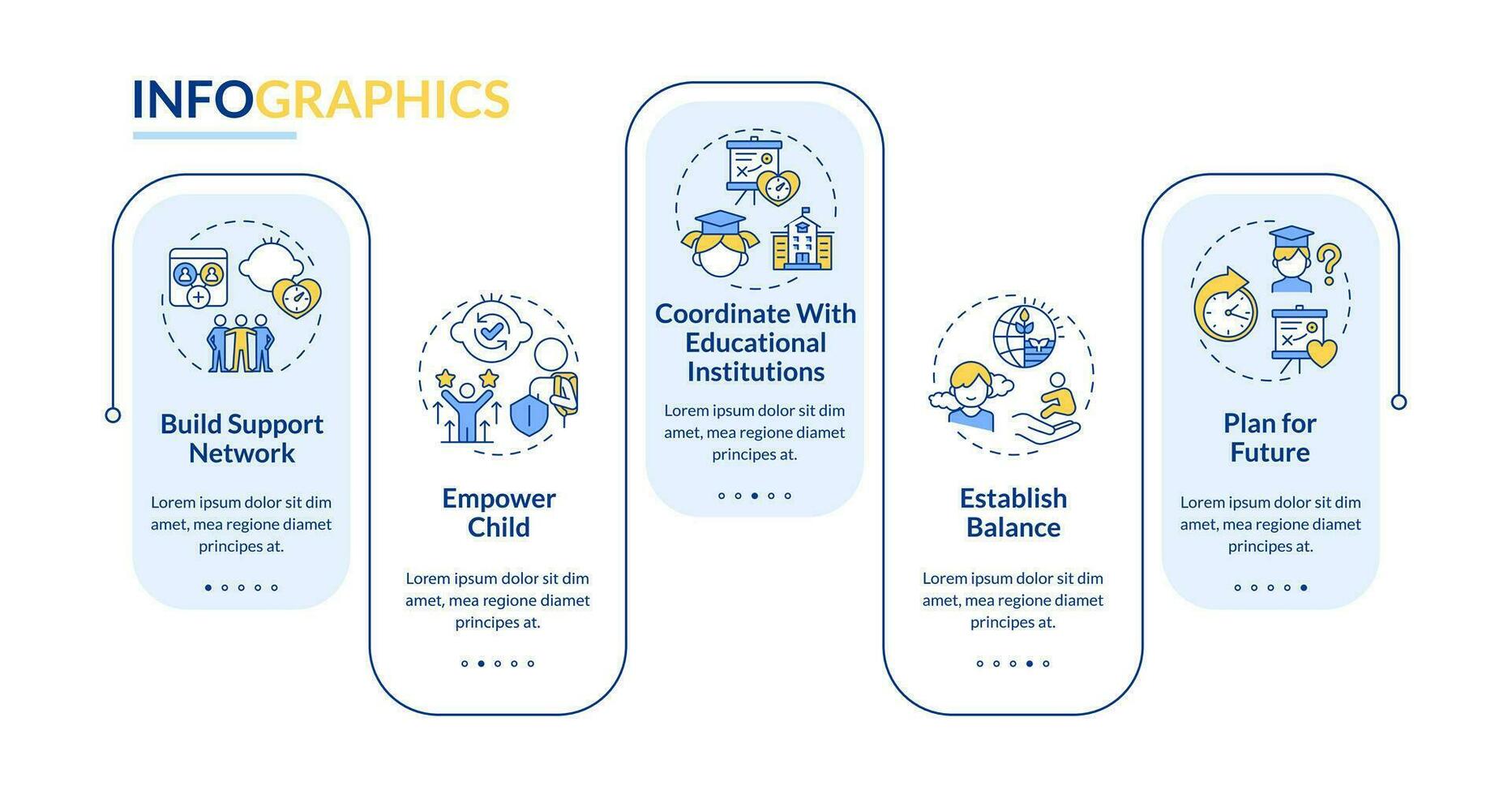 INFOGRAPHICS

Build Support Network

Lorem ipsum dolor sit dim amet, mea regione diamet principes at.

Empower Child

Lorem ipsum dolor sit dim amet, mea regione diamet principes at.

Coordinate With Educational Institutions

Lorem ipsum dolor sit dim amet, mea regione diamet principes at.

Establish Balance

Lorem ipsum dolor sit dim amet, mea regione diamet principes at.

Plan for Future

Lorem ipsum dolor sit dim amet, mea regione diamet principes at.