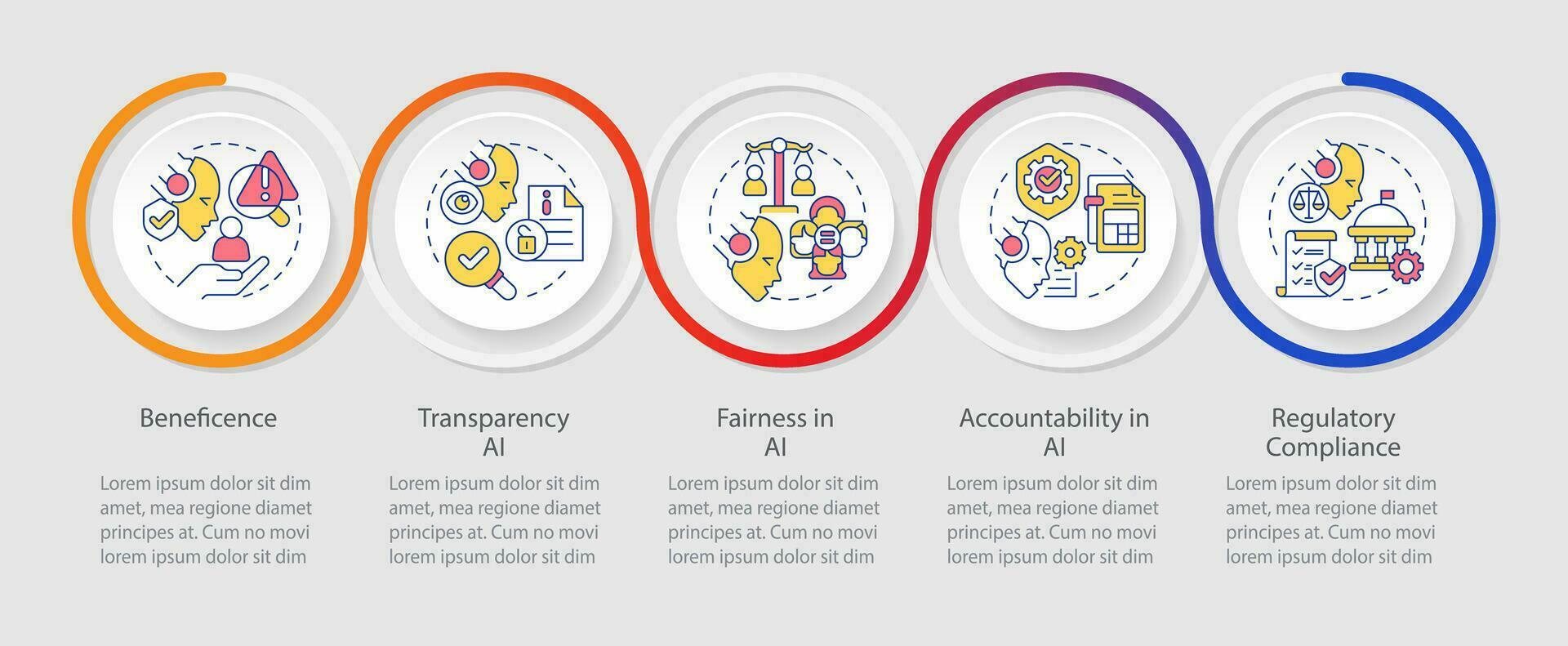 Beneficence

Lorem ipsum dolor sit dim amet, mea regione diamet principes at. Cum no movi lorem ipsum dolor sit dim

Transparency AI

Lorem ipsum dolor sit dim amet, mea regione diamet principes at. Cum no movi lorem ipsum dolor sit dim

Fairness in AI

Lorem ipsum dolor sit dim amet, mea regione diamet principes at. Cum no movi lorem ipsum dolor sit dim

Accountability in AI

Lorem ipsum dolor sit dim amet, mea regione diamet principes at. Cum no movi lorem ipsum dolor sit dim

Regulatory Compliance

Lorem ipsum dolor sit dim amet, mea regione diamet principes at. Cum no movi lorem ipsum dolor sit dim