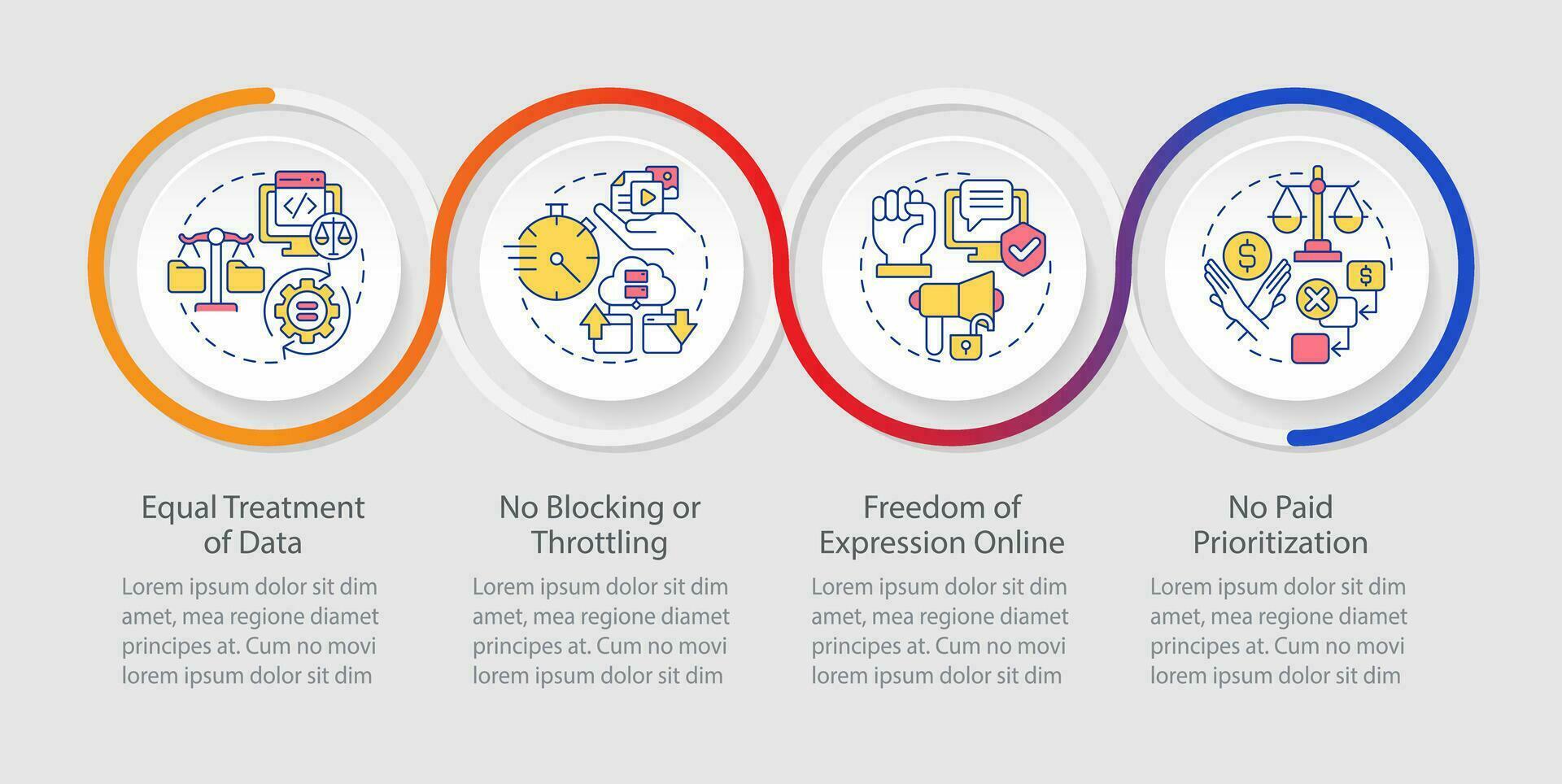 Equal Treatment of Data

Lorem ipsum dolor sit dim amet, mea regione diamet principes at. Cum no movi lorem ipsum dolor sit dim

No Blocking or Throttling

Lorem ipsum dolor sit dim amet, mea regione diamet principes at. Cum no movi lorem ipsum dolor sit dim

Freedom of Expression Online

Lorem ipsum dolor sit dim amet, mea regione diamet principes at. Cum no movi lorem ipsum dolor sit dim

No Paid Prioritization

Lorem ipsum dolor sit dim amet, mea regione diamet principes at. Cum no movi lorem ipsum dolor sit dim