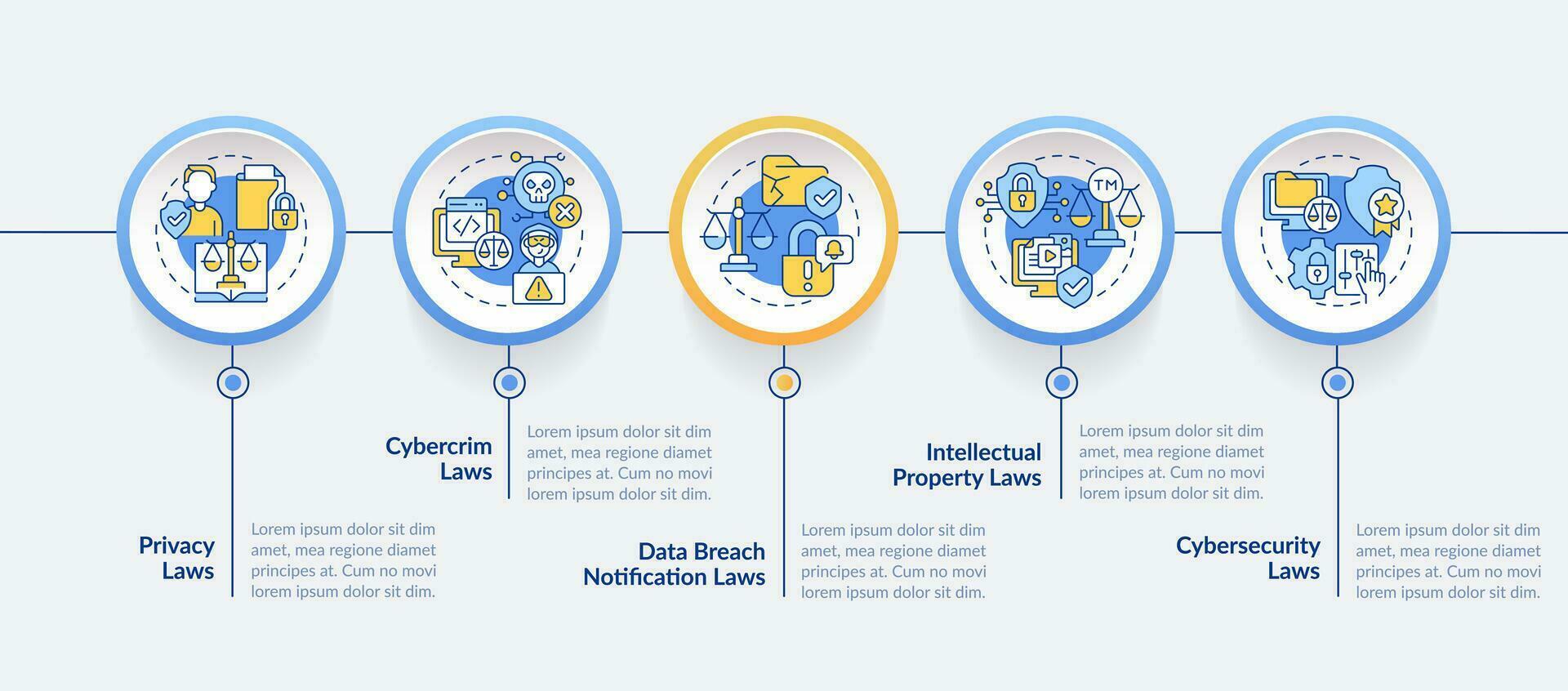 TM

Privacy Laws

Lorem ipsum dolor sit dim amet, mea regione diamet principes at. Cum no movi lorem ipsum dolor sit dim.

Cybercrim Laws

Lorem ipsum dolor sit dim amet, mea regione diamet principes at. Cum no movi lorem ipsum dolor sit dim.

Data Breach Notification Laws

Lorem ipsum dolor sit dim amet, mea regione diamet principes at. Cum no movi lorem ipsum dolor sit dim.

Intellectual Property Laws

Lorem ipsum dolor sit dim amet, mea regione diamet principes at. Cum no movi lorem ipsum dolor sit dim.

Cybersecurity Laws

Lorem ipsum dolor sit dim amet, mea regione diamet principes at. Cum no movi lorem ipsum dolor sit dim.