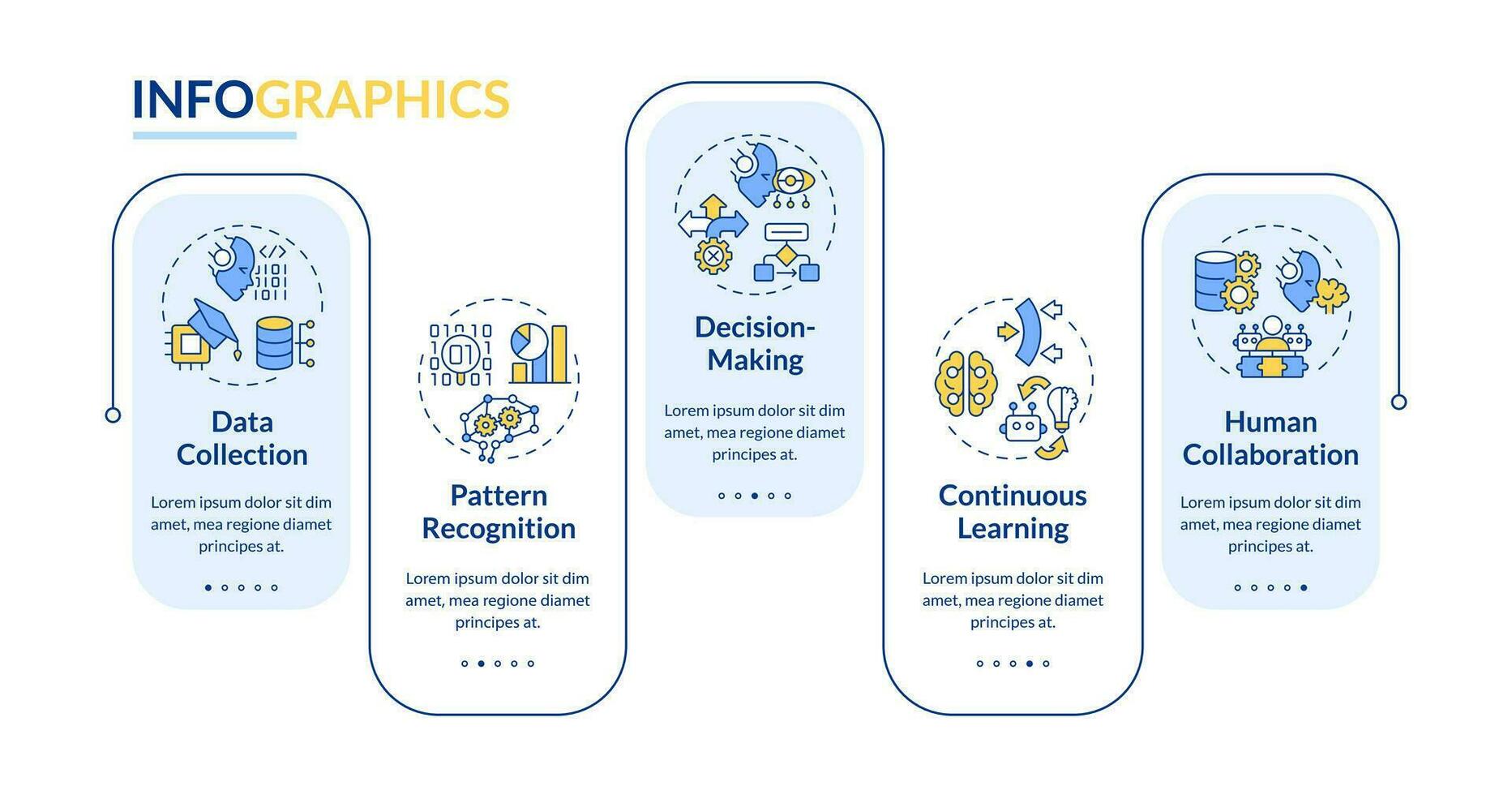 INFOGRAPHICS

Data Collection

Lorem ipsum dolor sit dim amet, mea regione diamet principes at.

Pattern Recognition

Lorem ipsum dolor sit dim amet, mea regione diamet principes at.

Decision-Making

Lorem ipsum dolor sit dim amet, mea regione diamet principes at.

Continuous Learning

Lorem ipsum dolor sit dim amet, mea regione diamet principes at.

Human Collaboration

Lorem ipsum dolor sit dim amet, mea regione diamet principes at.