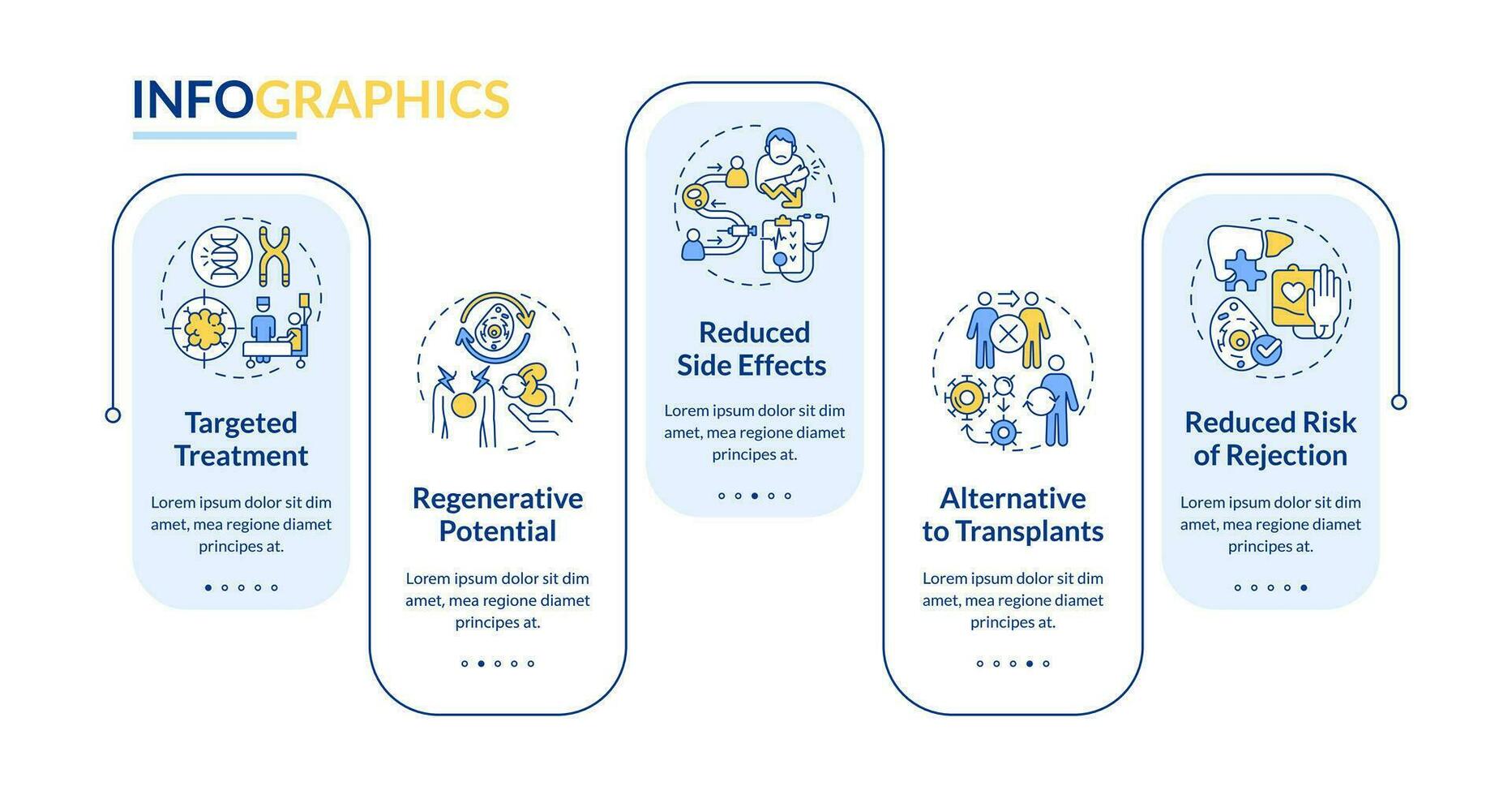 INFOGRAPHICS

Targeted Treatment

Lorem ipsum dolor sit dim amet, mea regione diamet principes at.

Regenerative Potential

Lorem ipsum dolor sit dim amet, mea regione diamet principes at.

Reduced Side Effects

Lorem ipsum dolor sit dim amet, mea regione diamet principes at.

Alternative to Transplants

Lorem ipsum dolor sit dim amet, mea regione diamet principes at.

Reduced Risk of Rejection

Lorem ipsum dolor sit dim amet, mea regione diamet principes at.