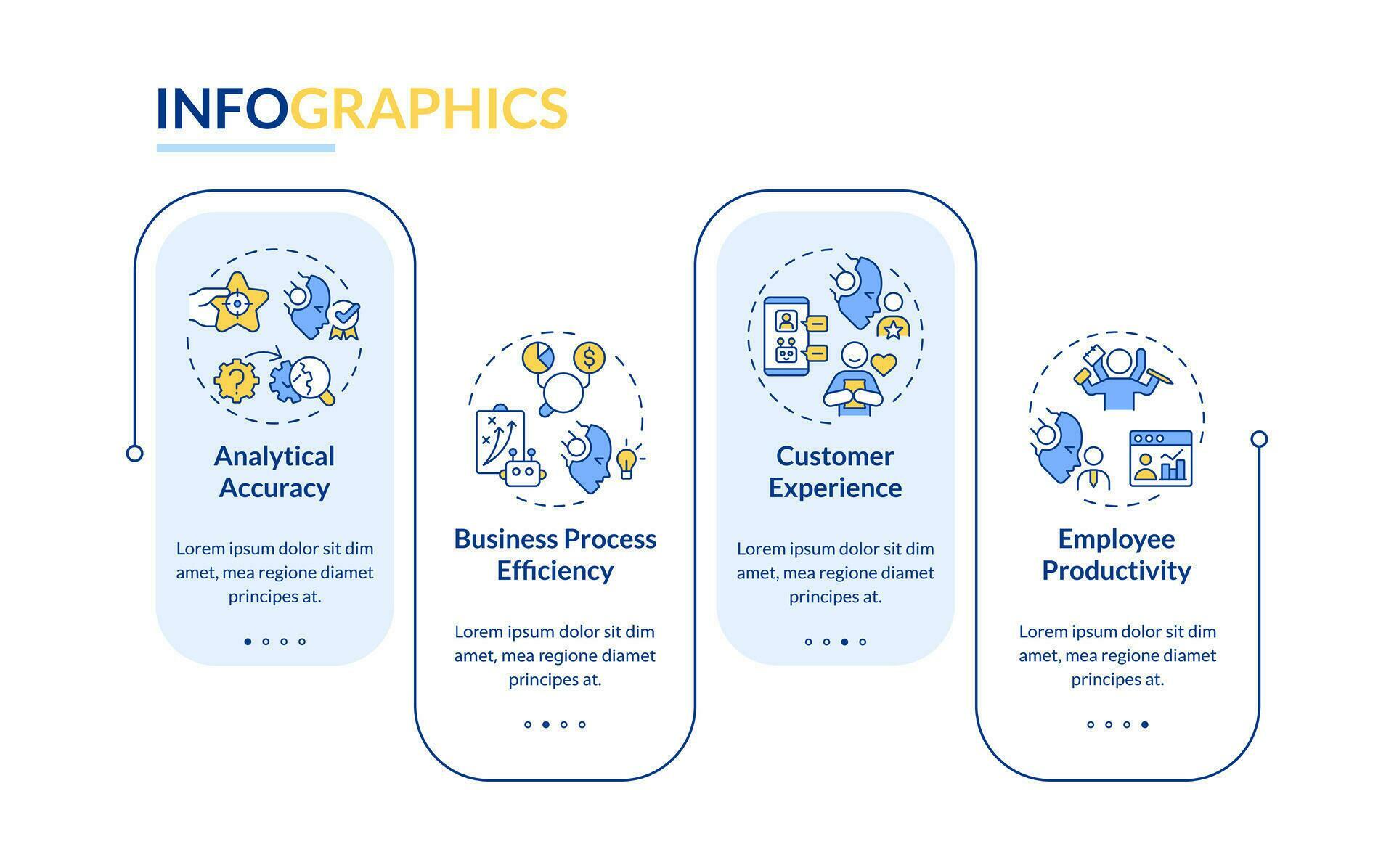 INFOGRAPHICS

Analytical Accuracy

Lorem ipsum dolor sit dim amet, mea regione diamet principes at.

Business Process Efficiency

Lorem ipsum dolor sit dim amet, mea regione diamet principes at.

Customer Experience

Lorem ipsum dolor sit dim amet, mea regione diamet principes at.

Employee Productivity

Lorem ipsum dolor sit dim amet, mea regione diamet principes at.