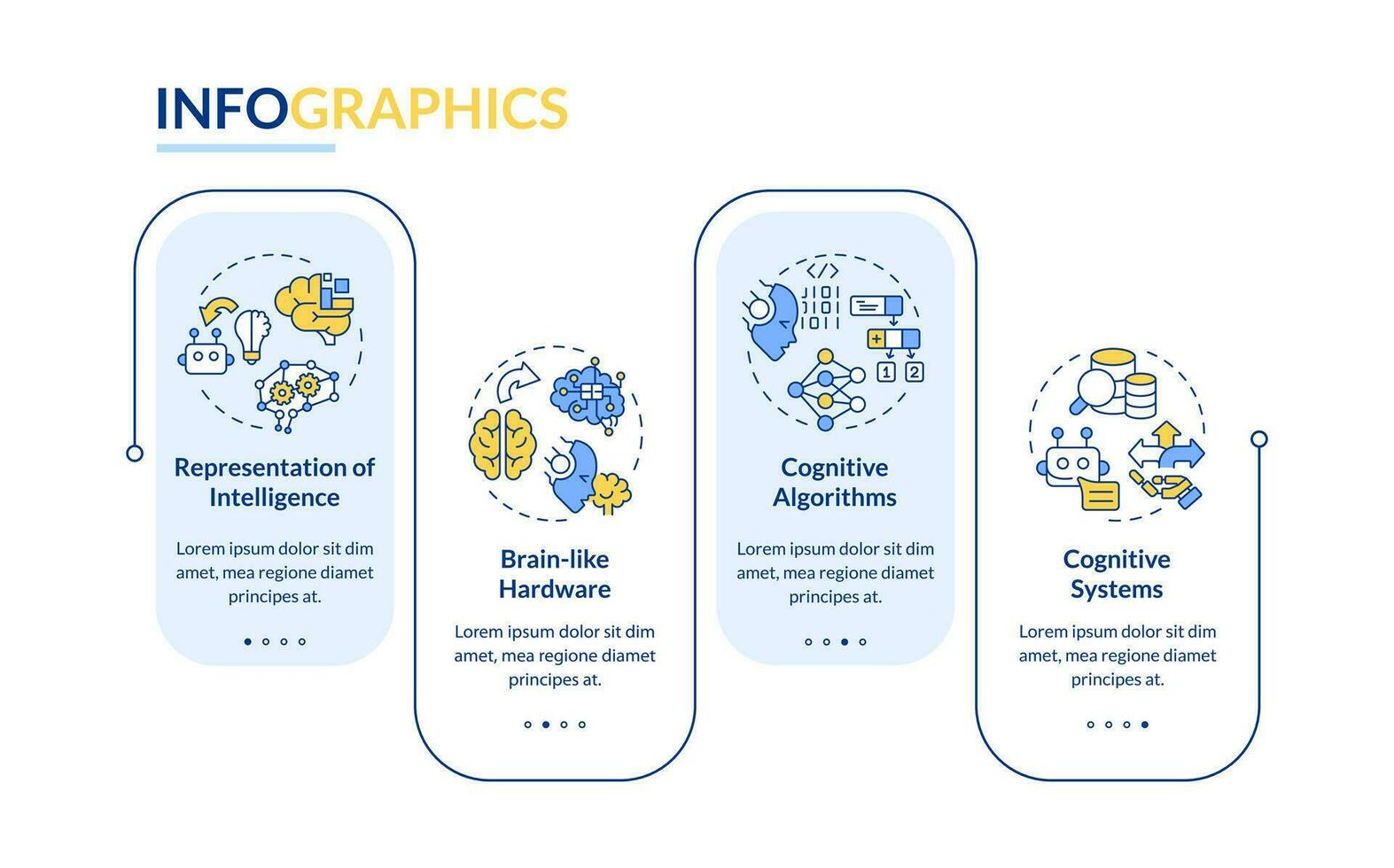 INFOGRAPHICS

Representation of Intelligence

Lorem ipsum dolor sit dim amet, mea regione diamet principes at.

Brain-like Hardware

Lorem ipsum dolor sit dim amet, mea regione diamet principes at.

Cognitive Algorithms

Lorem ipsum dolor sit dim amet, mea regione diamet principes at.

Cognitive Systems

Lorem ipsum dolor sit dim amet, mea regione diamet principes at.