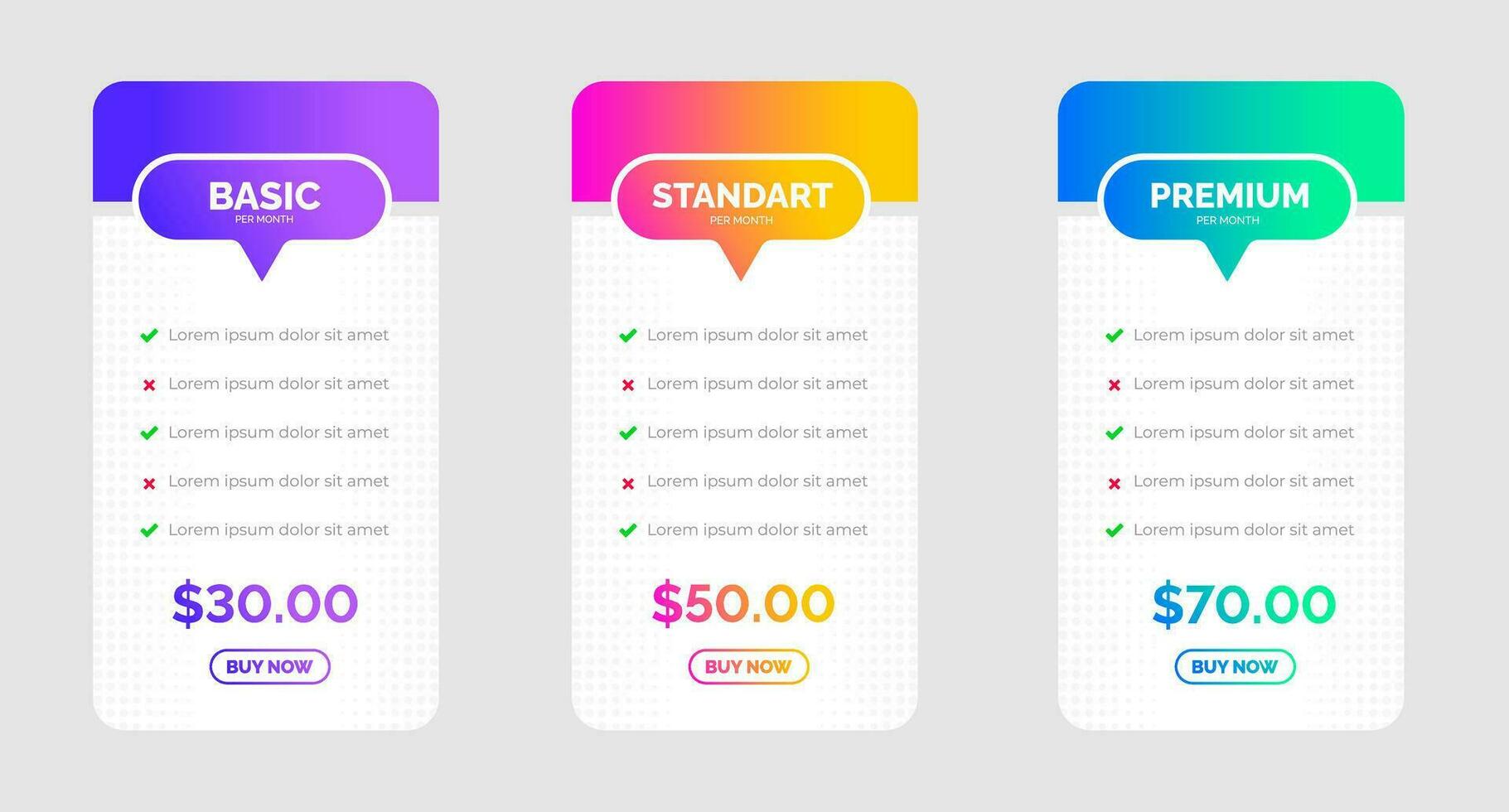 BASIC
PER MONTH

Lorem ipsum dolor sit amet
Lorem ipsum dolor sit amet
Lorem ipsum dolor sit amet
Lorem ipsum dolor sit amet
Lorem ipsum dolor sit amet

$30.00

BUY NOW

STANDART
PER MONTH

Lorem ipsum dolor sit amet
Lorem ipsum dolor sit amet
Lorem ipsum dolor sit amet
Lorem ipsum dolor sit amet
Lorem ipsum dolor sit amet

$50.00

BUY NOW

PREMIUM
PER MONTH

Lorem ipsum dolor sit amet
Lorem ipsum dolor sit amet
Lorem ipsum dolor sit amet
Lorem ipsum dolor sit amet
Lorem ipsum dolor sit amet

$70.00

BUY NOW