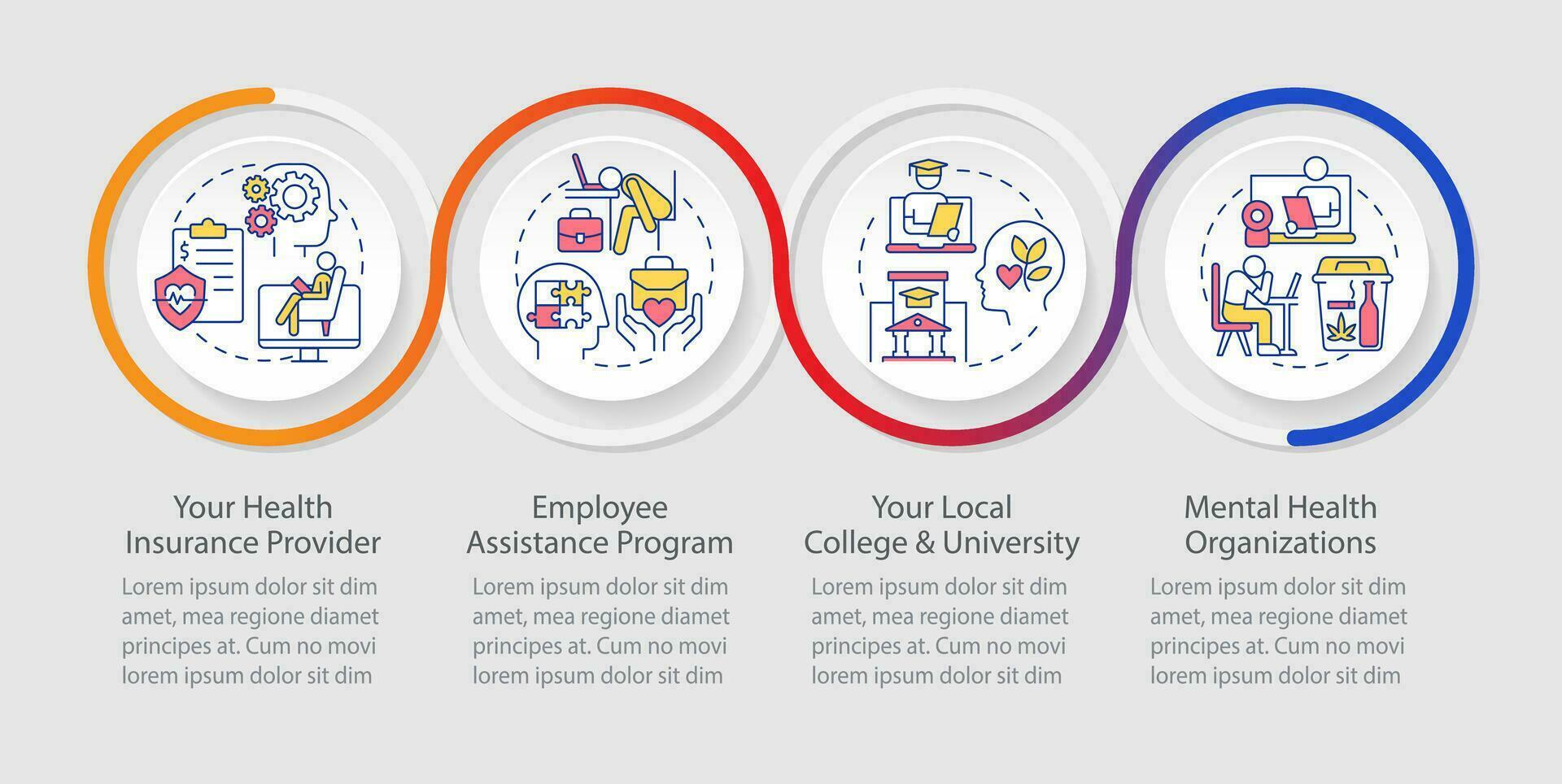 Your Health Insurance Provider

Lorem ipsum dolor sit dim amet, mea regione diamet principes at. Cum no movi lorem ipsum dolor sit dim

Employee Assistance Program

Lorem ipsum dolor sit dim amet, mea regione diamet principes at. Cum no movi lorem ipsum dolor sit dim

Your Local College & University

Lorem ipsum dolor sit dim amet, mea regione diamet principes at. Cum no movi lorem ipsum dolor sit dim

Mental Health Organizations

Lorem ipsum dolor sit dim amet, mea regione diamet principes at. Cum no movi lorem ipsum dolor sit dim