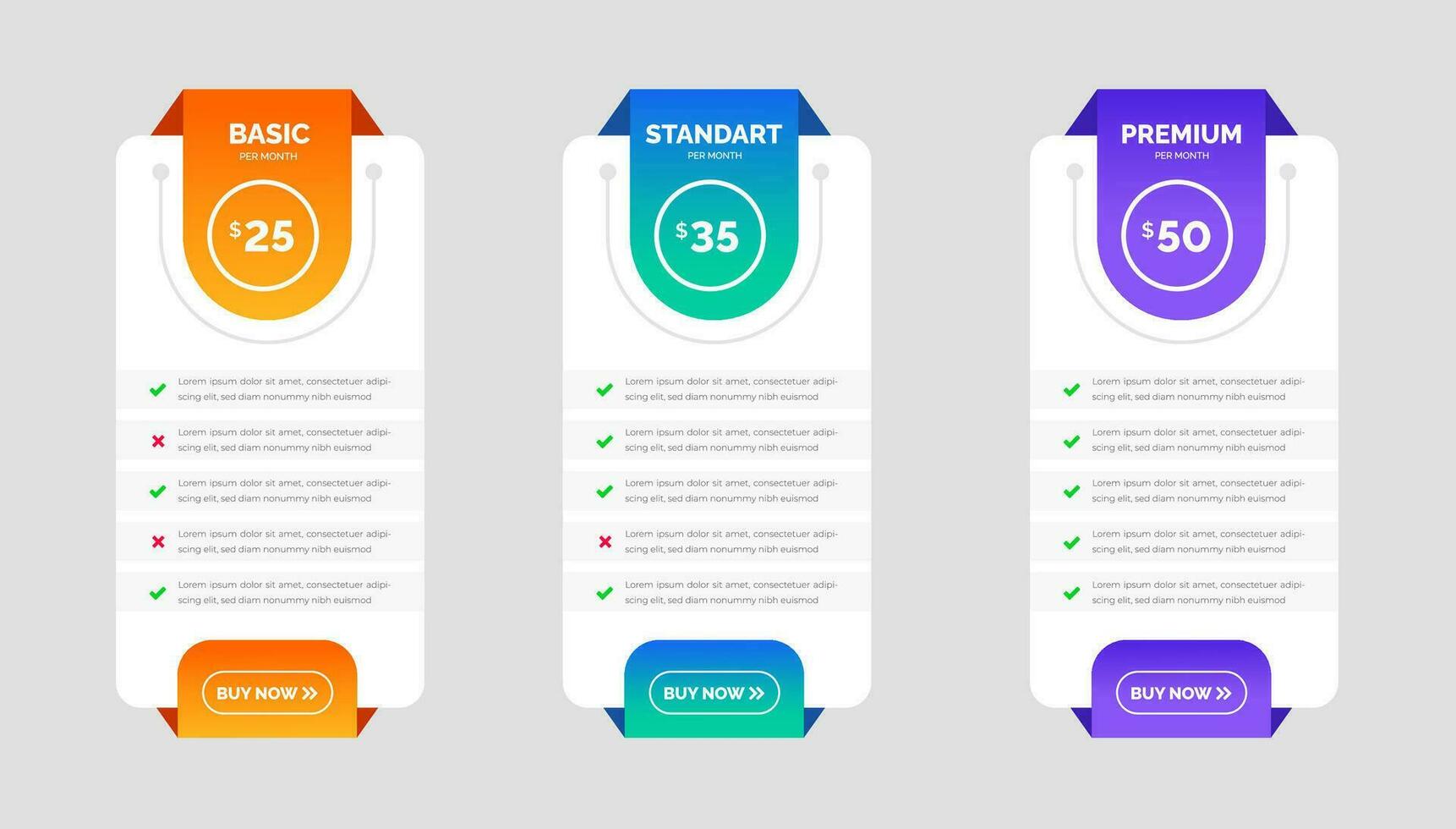 BASIC
PER MONTH
$25

Lorem ipsum dolor sit amet, consectetuer adipiscing elit, sed diam nonummy nibh euismod

Lorem ipsum dolor sit amet, consectetuer adipiscing elit, sed diam nonummy nibh euismod

Lorem ipsum dolor sit amet, consectetuer adipiscing elit, sed diam nonummy nibh euismod

Lorem ipsum dolor sit amet, consectetuer adipiscing elit, sed diam nonummy nibh euismod

Lorem ipsum dolor sit amet, consectetuer adipiscing elit, sed diam nonummy nibh euismod

BUY NOW »

STANDART
PER MONTH
$35

Lorem ipsum dolor sit amet, consectetuer adipiscing elit, sed diam nonummy nibh euismod

Lorem ipsum dolor sit amet, consectetuer adipiscing elit, sed diam nonummy nibh euismod

Lorem ipsum dolor sit amet, consectetuer adipiscing elit, sed diam nonummy nibh euismod

Lorem ipsum dolor sit amet, consectetuer adipiscing elit, sed diam nonummy nibh euismod

Lorem ipsum dolor sit amet, consectetuer adipiscing elit, sed diam nonummy nibh euismod

BUY NOW »

PREMIUM
PER MONTH
$50

Lorem ipsum dolor sit amet, consectetuer adipiscing elit, sed diam nonummy nibh euismod

Lorem ipsum dolor sit amet, consectetuer adipiscing elit, sed diam nonummy nibh euismod

Lorem ipsum dolor sit amet, consectetuer adipiscing elit, sed diam nonummy nibh euismod

Lorem ipsum dolor sit amet, consectetuer adipiscing elit, sed diam nonummy nibh euismod

Lorem ipsum dolor sit amet, consectetuer adipiscing elit, sed diam nonummy nibh euismod

BUY NOW »