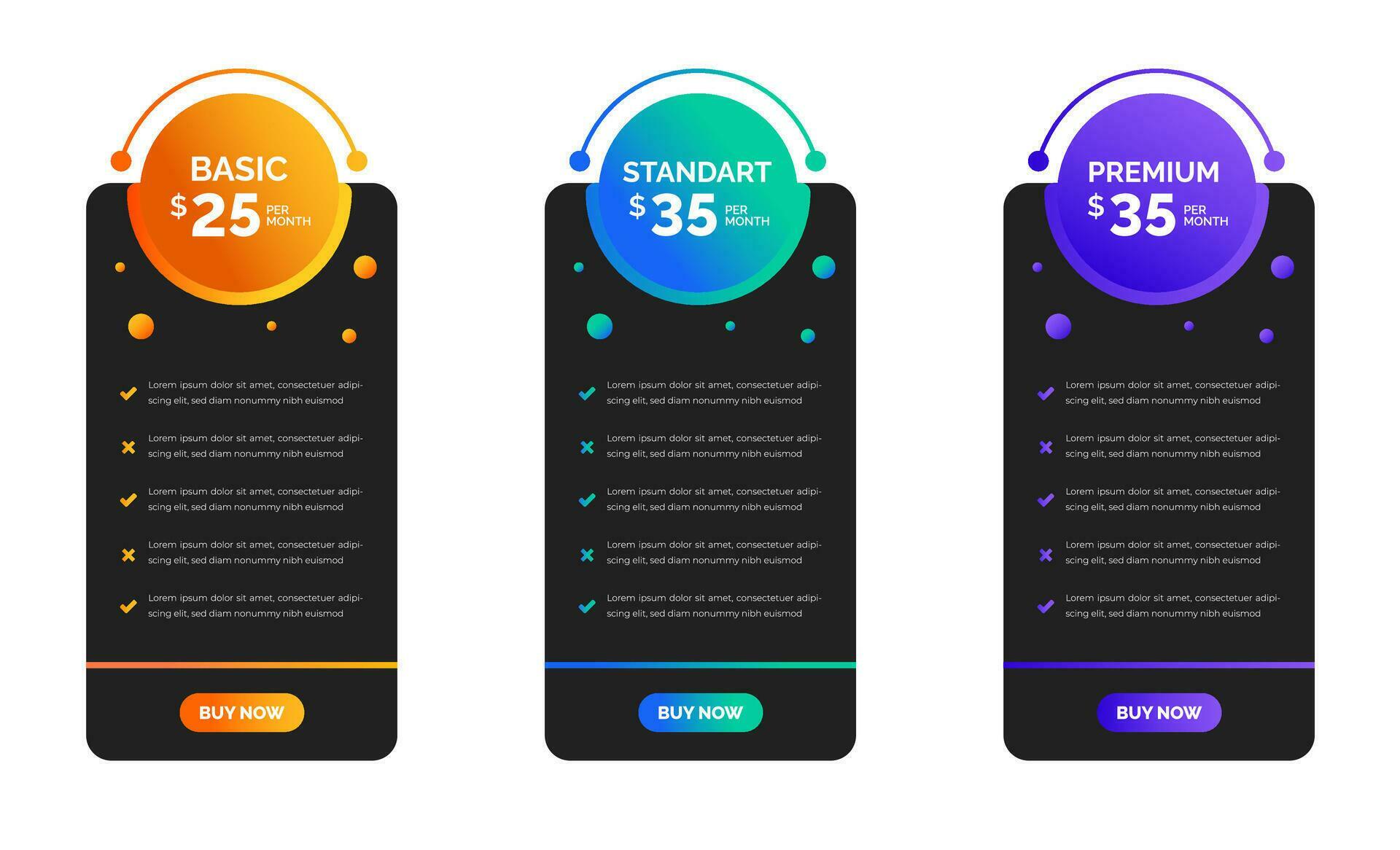 BASIC
$25 PER MONTH

Lorem ipsum dolor sit amet, consectetuer adipiscing elit, sed diam nonummy nibh euismod

Lorem ipsum dolor sit amet, consectetuer adipiscing elit, sed diam nonummy nibh euismod

Lorem ipsum dolor sit amet, consectetuer adipiscing elit, sed diam nonummy nibh euismod

Lorem ipsum dolor sit amet, consectetuer adipiscing elit, sed diam nonummy nibh euismod

Lorem ipsum dolor sit amet, consectetuer adipiscing elit, sed diam nonummy nibh euismod

BUY NOW

STANDART
$35 PER MONTH

Lorem ipsum dolor sit amet, consectetuer adipiscing elit, sed diam nonummy nibh euismod

Lorem ipsum dolor sit amet, consectetuer adipiscing elit, sed diam nonummy nibh euismod

Lorem ipsum dolor sit amet, consectetuer adipiscing elit, sed diam nonummy nibh euismod

Lorem ipsum dolor sit amet, consectetuer adipiscing elit, sed diam nonummy nibh euismod

Lorem ipsum dolor sit amet, consectetuer adipiscing elit, sed diam nonummy nibh euismod

BUY NOW

PREMIUM
$35 PER MONTH

Lorem ipsum dolor sit amet, consectetuer adipiscing elit, sed diam nonummy nibh euismod

Lorem ipsum dolor sit amet, consectetuer adipiscing elit, sed diam nonummy nibh euismod

Lorem ipsum dolor sit amet, consectetuer adipiscing elit, sed diam nonummy nibh euismod

Lorem ipsum dolor sit amet, consectetuer adipiscing elit, sed diam nonummy nibh euismod

Lorem ipsum dolor sit amet, consectetuer adipiscing elit, sed diam nonummy nibh euismod

BUY NOW