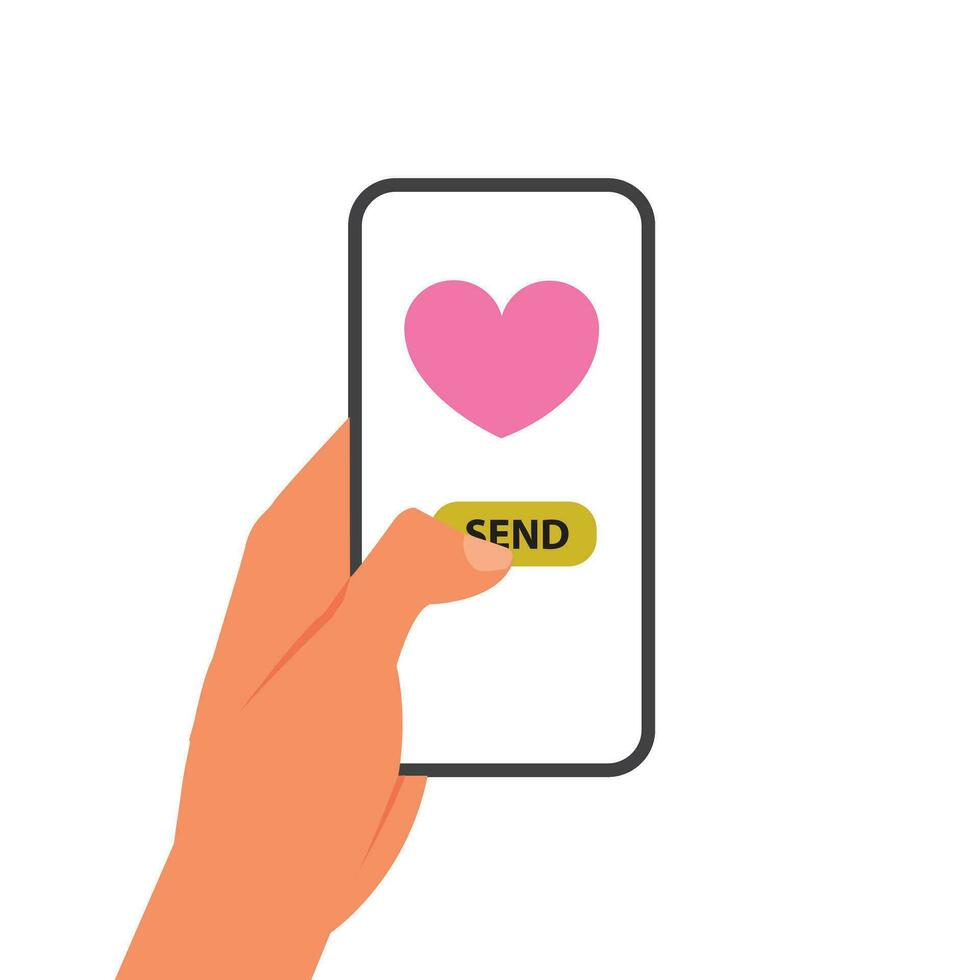 SEND