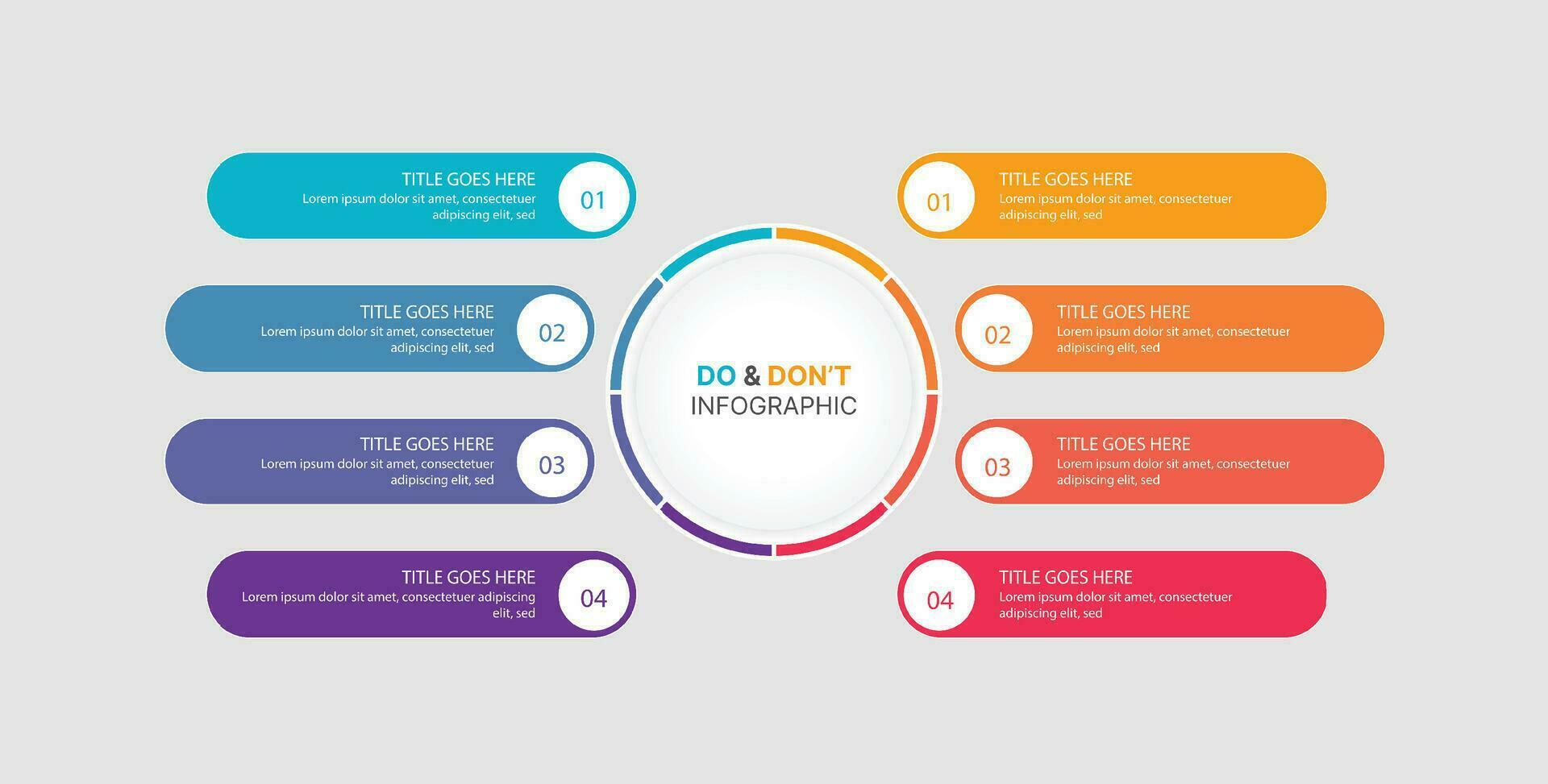 TITLE GOES HERE
Lorem ipsum dolor sit amet, consectetuer adipiscing elit, sed
01

TITLE GOES HERE
Lorem ipsum dolor sit amet, consectetuer adipiscing elit, sed
02

TITLE GOES HERE
Lorem ipsum dolor sit amet, consectetuer adipiscing elit, sed
03

TITLE GOES HERE
Lorem ipsum dolor sit amet, consectetuer adipiscing elit, sed
04

DO & DON'T
INFOGRAPHIC

01
TITLE GOES HERE
Lorem ipsum dolor sit amet, consectetuer adipiscing elit, sed

02
TITLE GOES HERE
Lorem ipsum dolor sit amet, consectetuer adipiscing elit, sed

03
TITLE GOES HERE
Lorem ipsum dolor sit amet, consectetuer adipiscing elit, sed

04
TITLE GOES HERE
Lorem ipsum dolor sit amet, consectetuer adipiscing elit, sed