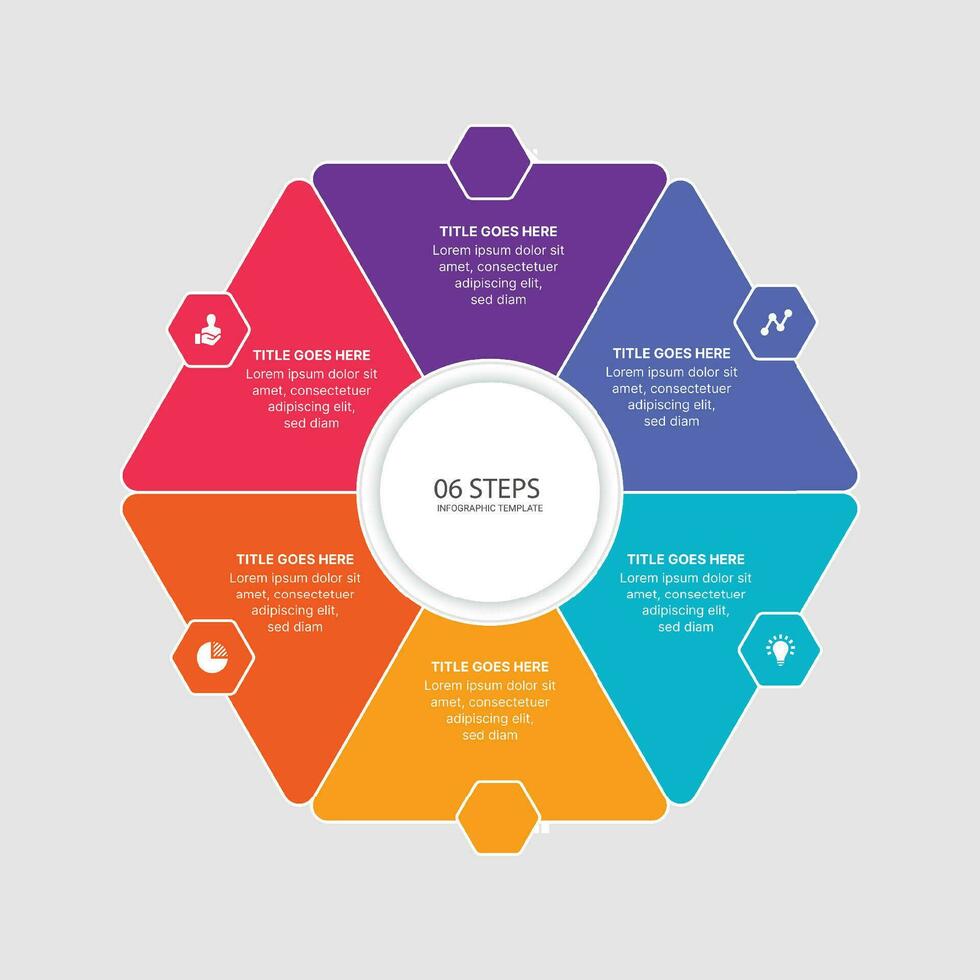 TITLE GOES HERE
Lorem ipsum dolor sit amet, consectetuer adipiscing elit, sed diam

TITLE GOES HERE
Lorem ipsum dolor sit amet, consectetuer adipiscing elit, sed diam

TITLE GOES HERE
Lorem ipsum dolor sit amet, consectetuer adipiscing elit, sed diam

06 STEPS
INFOGRAPHIC TEMPLATE

TITLE GOES HERE
Lorem ipsum dolor sit amet, consectetuer adipiscing elit, sed diam

TITLE GOES HERE
Lorem ipsum dolor sit amet, consectetuer adipiscing elit, sed diam

TITLE GOES HERE
Lorem ipsum dolor sit amet, consectetuer adipiscing elit, sed diam