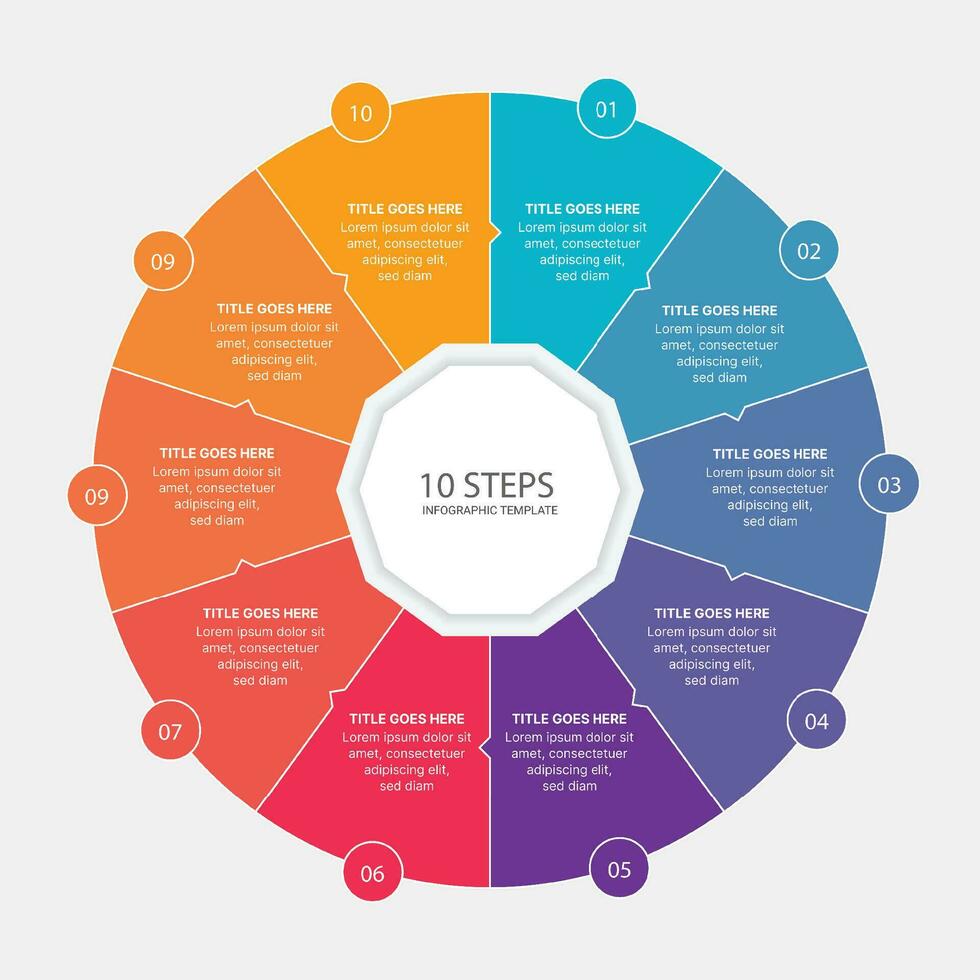 10 STEPS
INFOGRAPHIC TEMPLATE

01
TITLE GOES HERE
Lorem ipsum dolor sit amet, consectetuer adipiscing elit, sed diam

02
TITLE GOES HERE
Lorem ipsum dolor sit amet, consectetuer adipiscing elit, sed diam

03
TITLE GOES HERE
Lorem ipsum dolor sit amet, consectetuer adipiscing elit, sed diam

04
TITLE GOES HERE
Lorem ipsum dolor sit amet, consectetuer adipiscing elit, sed diam

05
TITLE GOES HERE
Lorem ipsum dolor sit amet, consectetuer adipiscing elit, sed diam

06
TITLE GOES HERE
Lorem ipsum dolor sit amet, consectetuer adipiscing elit, sed diam

07
TITLE GOES HERE
Lorem ipsum dolor sit amet, consectetuer adipiscing elit, sed diam

09
TITLE GOES HERE
Lorem ipsum dolor sit amet, consectetuer adipiscing elit, sed diam

09
TITLE GOES HERE
Lorem ipsum dolor sit amet, consectetuer adipiscing elit, sed diam

10
TITLE GOES HERE
Lorem ipsum dolor sit amet, consectetuer adipiscing elit, sed diam