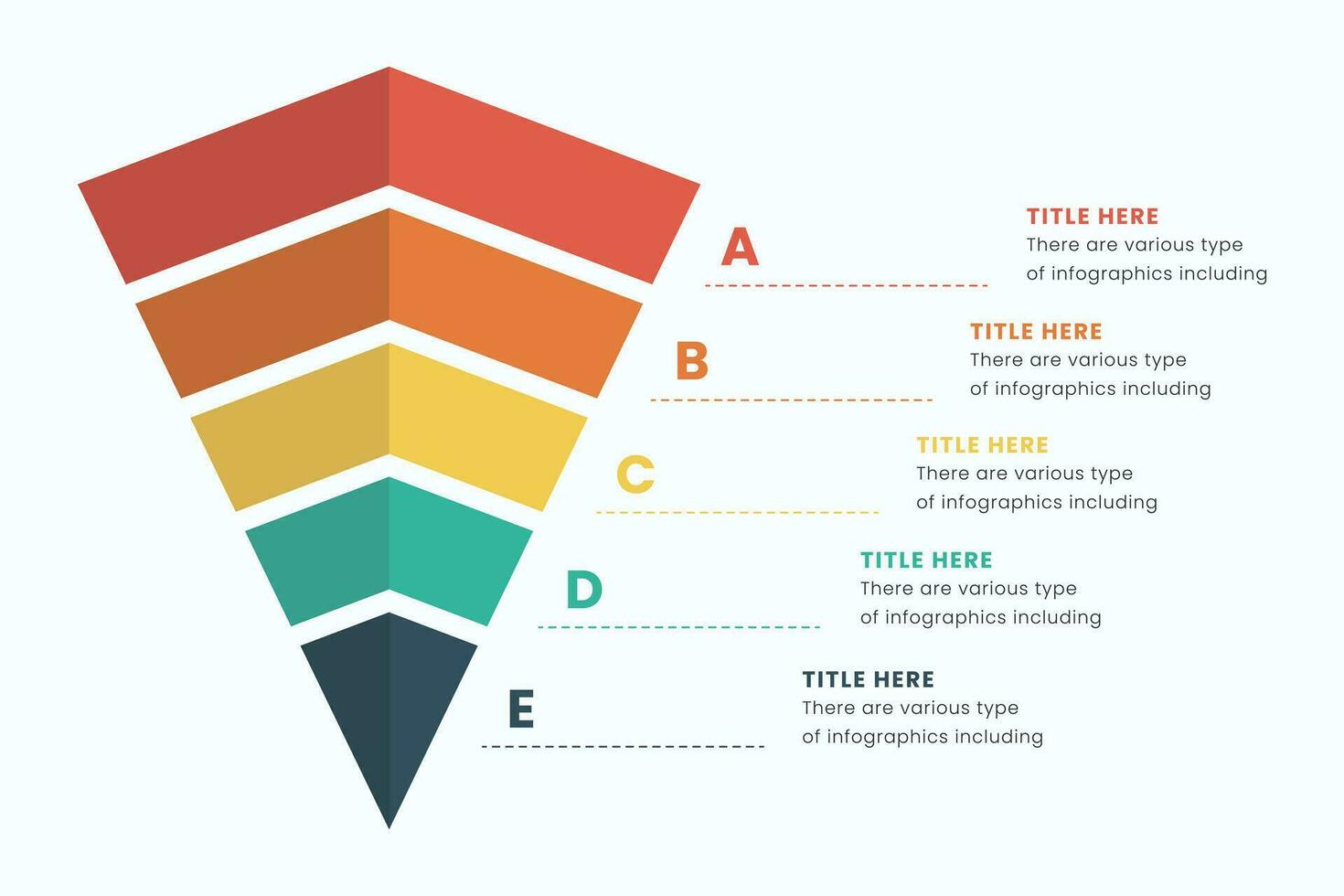 A

TITLE HERE
There are various type of infographics including

B

TITLE HERE
There are various type of infographics including

C

TITLE HERE
There are various type of infographics including

D

TITLE HERE
There are various type of infographics including

E

TITLE HERE
There are various type of infographics including