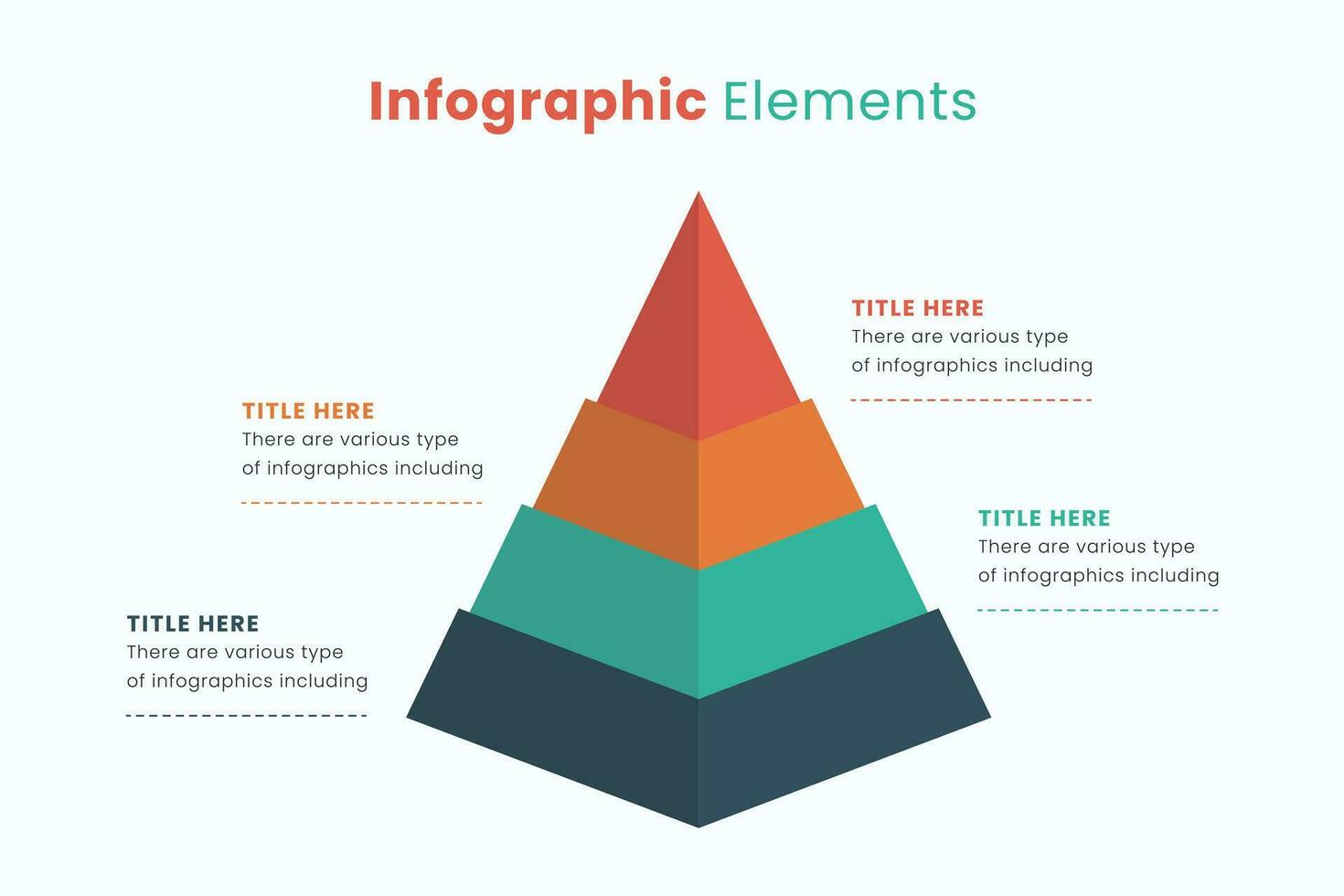 Infographic Elements

TITLE HERE
There are various type of infographics including

TITLE HERE
There are various type of infographics including

TITLE HERE
There are various type of infographics including

TITLE HERE
There are various type of infographics including