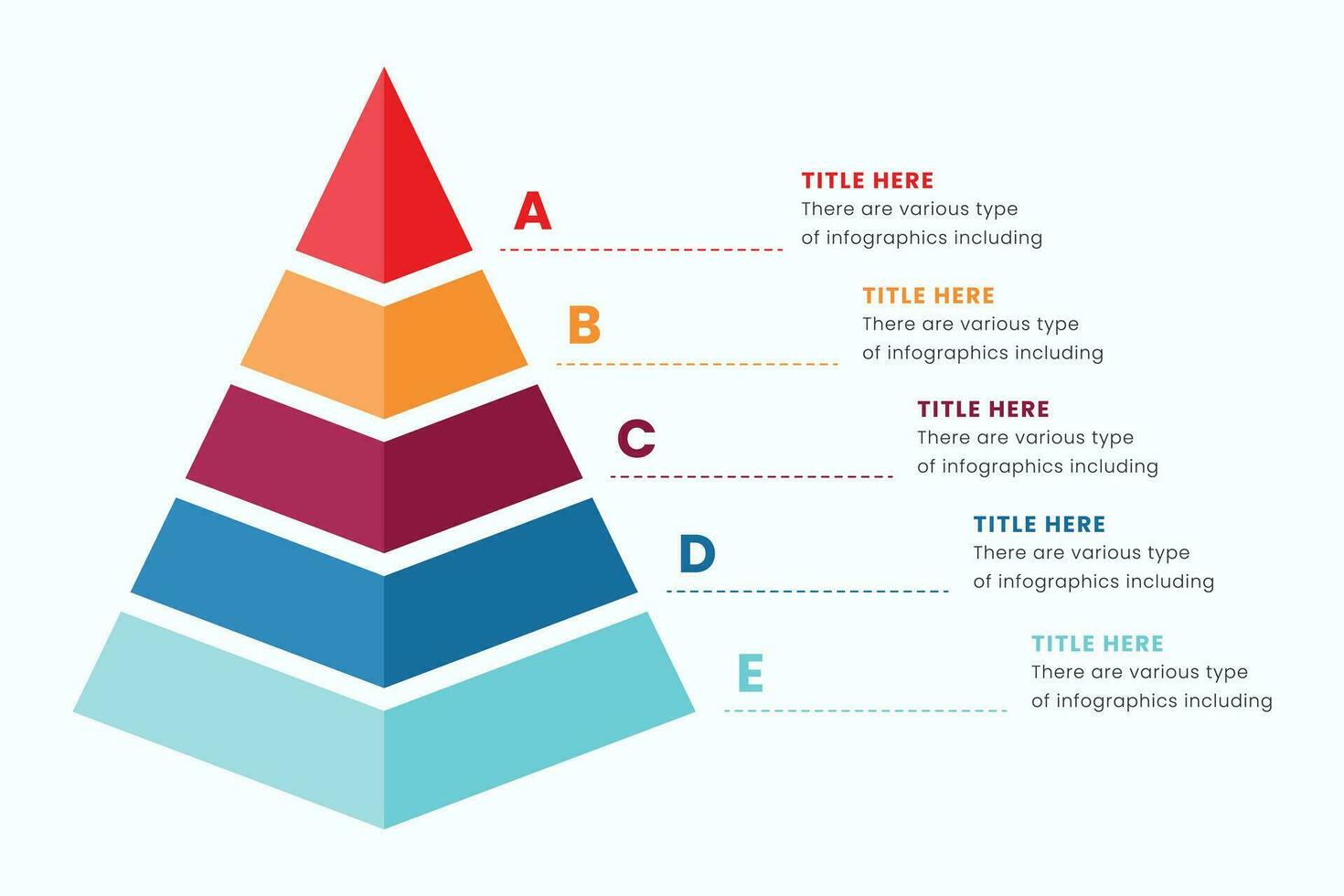 A

TITLE HERE
There are various type of infographics including

B

TITLE HERE
There are various type of infographics including

C

TITLE HERE
There are various type of infographics including

D

TITLE HERE
There are various type of infographics including

E

TITLE HERE
There are various type of infographics including