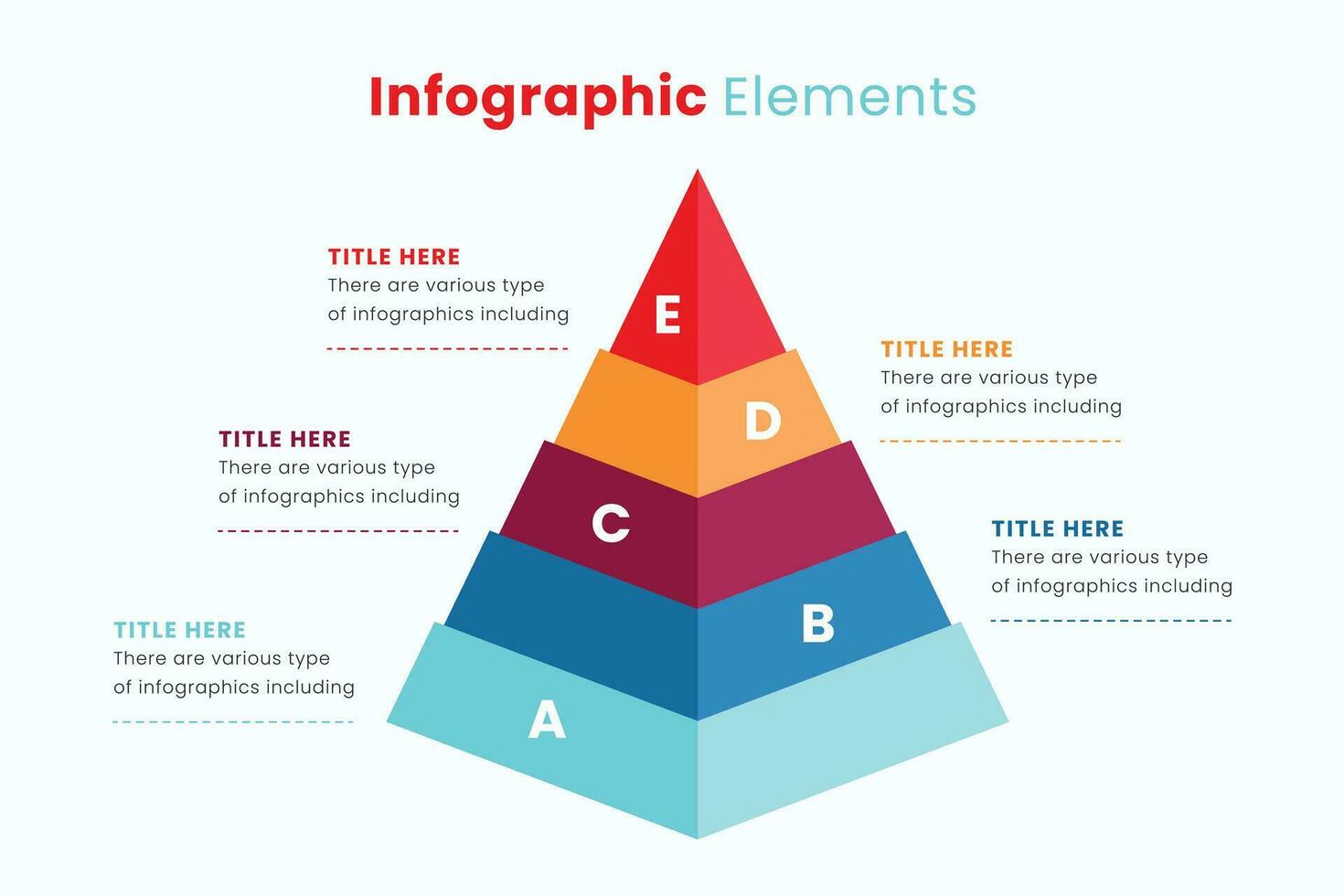 Infographic Elements

TITLE HERE
There are various type of infographics including

E

TITLE HERE
There are various type of infographics including

D

TITLE HERE
There are various type of infographics including

C

TITLE HERE
There are various type of infographics including

B

TITLE HERE
There are various type of infographics including

A