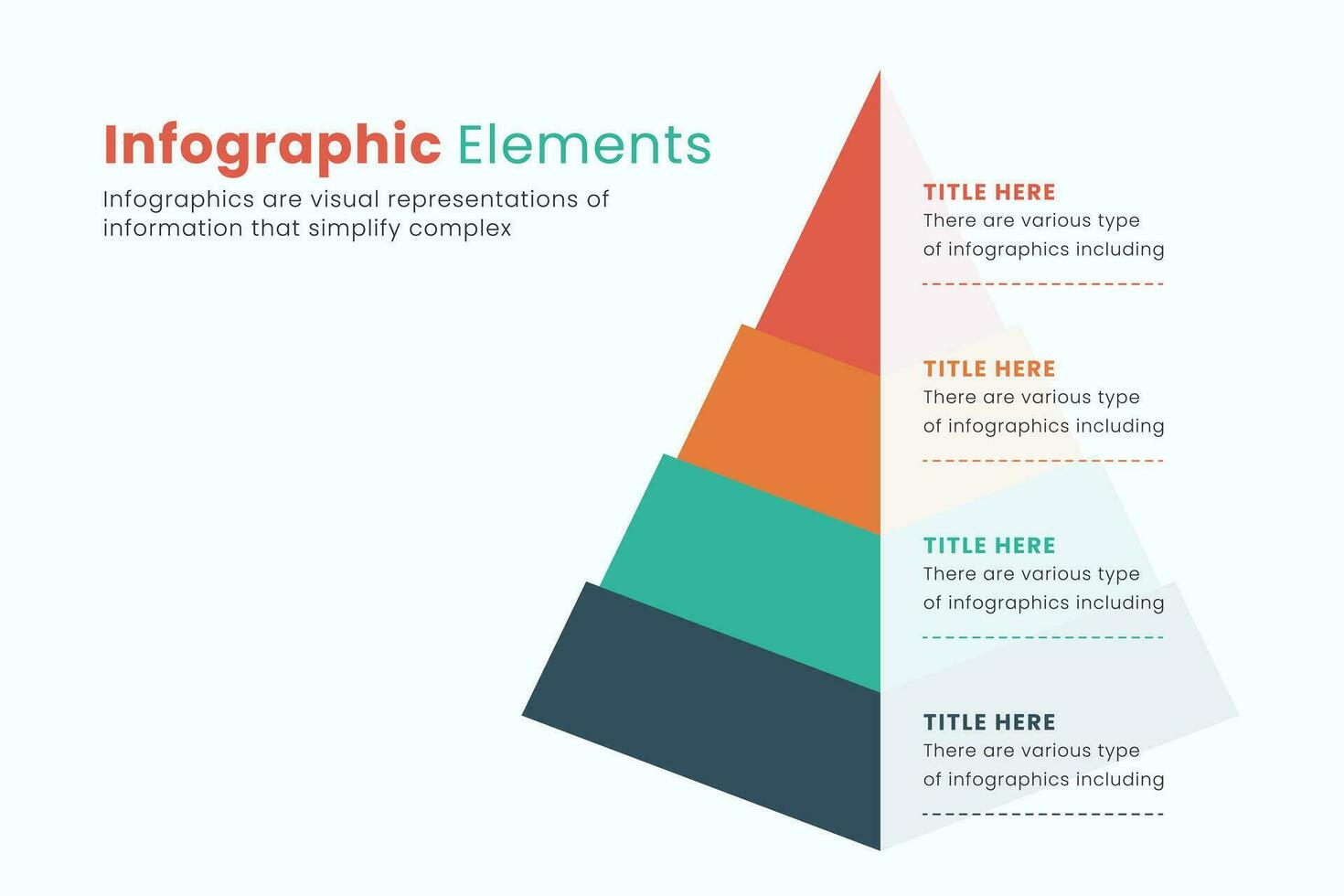 Infographic Elements
Infographics are visual representations of information that simplify complex

TITLE HERE
There are various type of infographics including

TITLE HERE
There are various type of infographics including

TITLE HERE
There are various type of infographics including

TITLE HERE
There are various type of infographics including