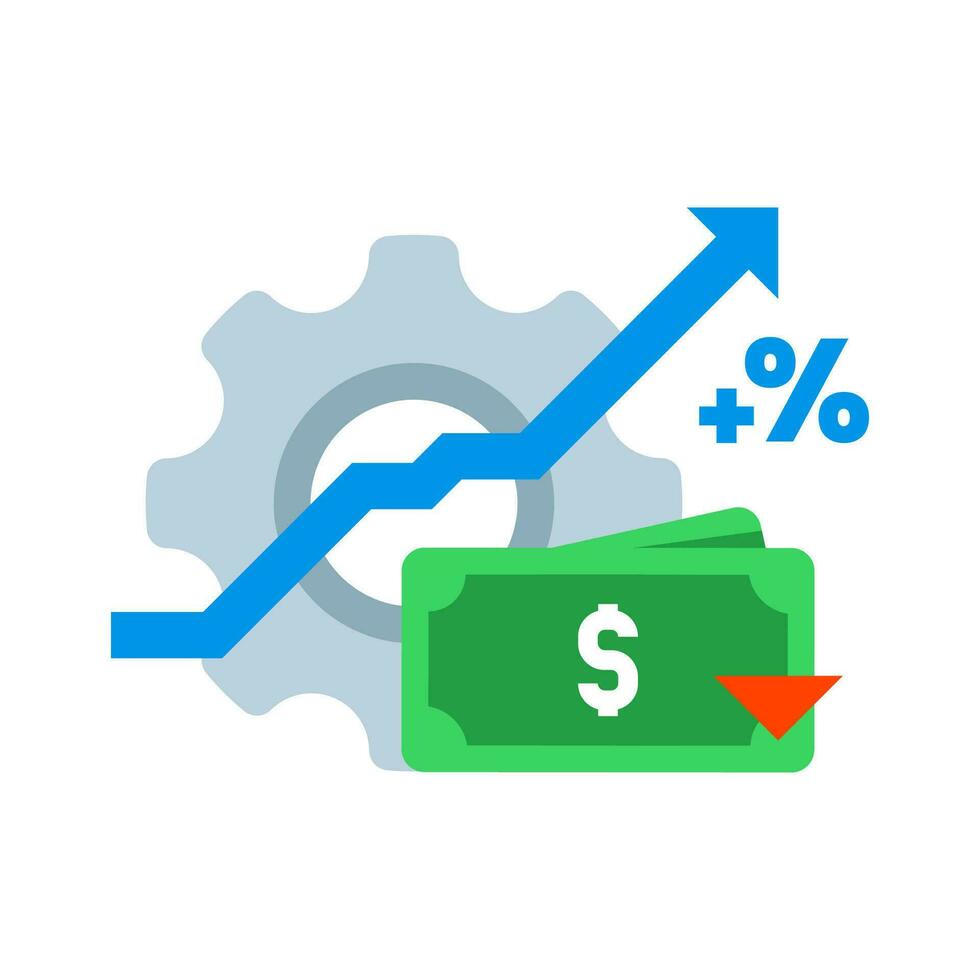 +%

$