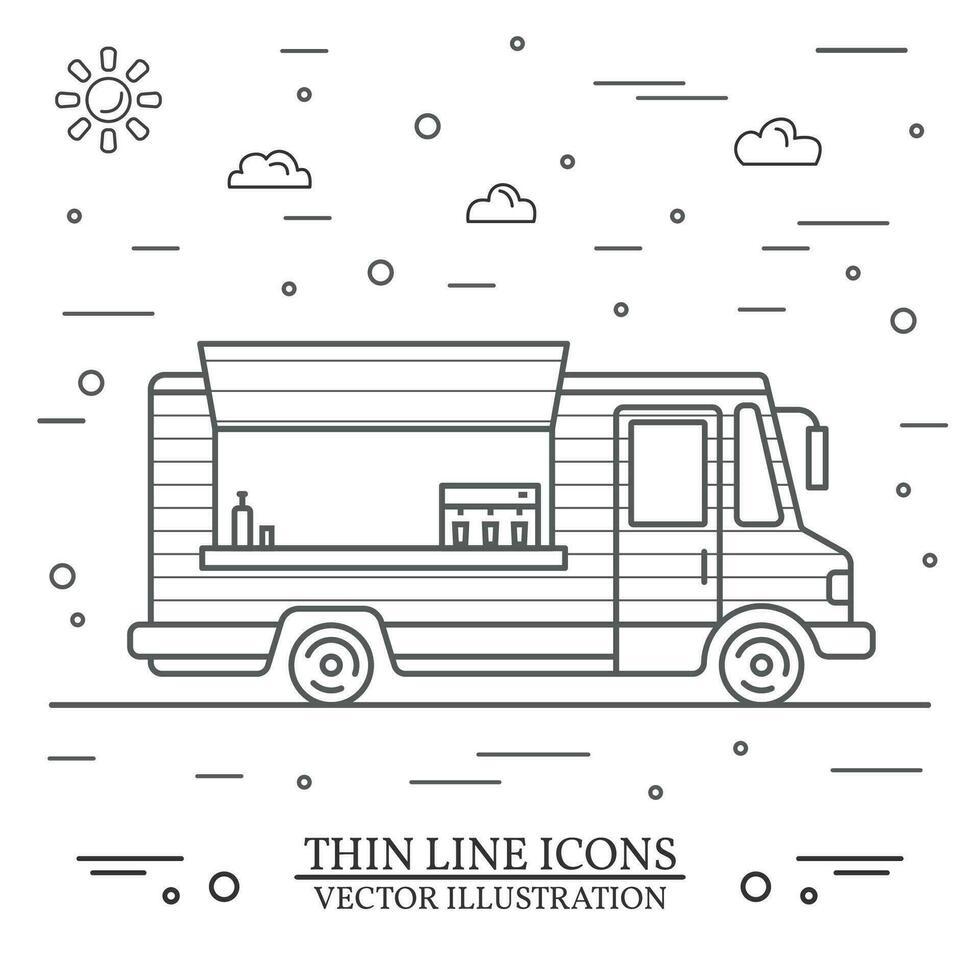 THIN LINE ICONS
VECTOR ILLUSTRATION