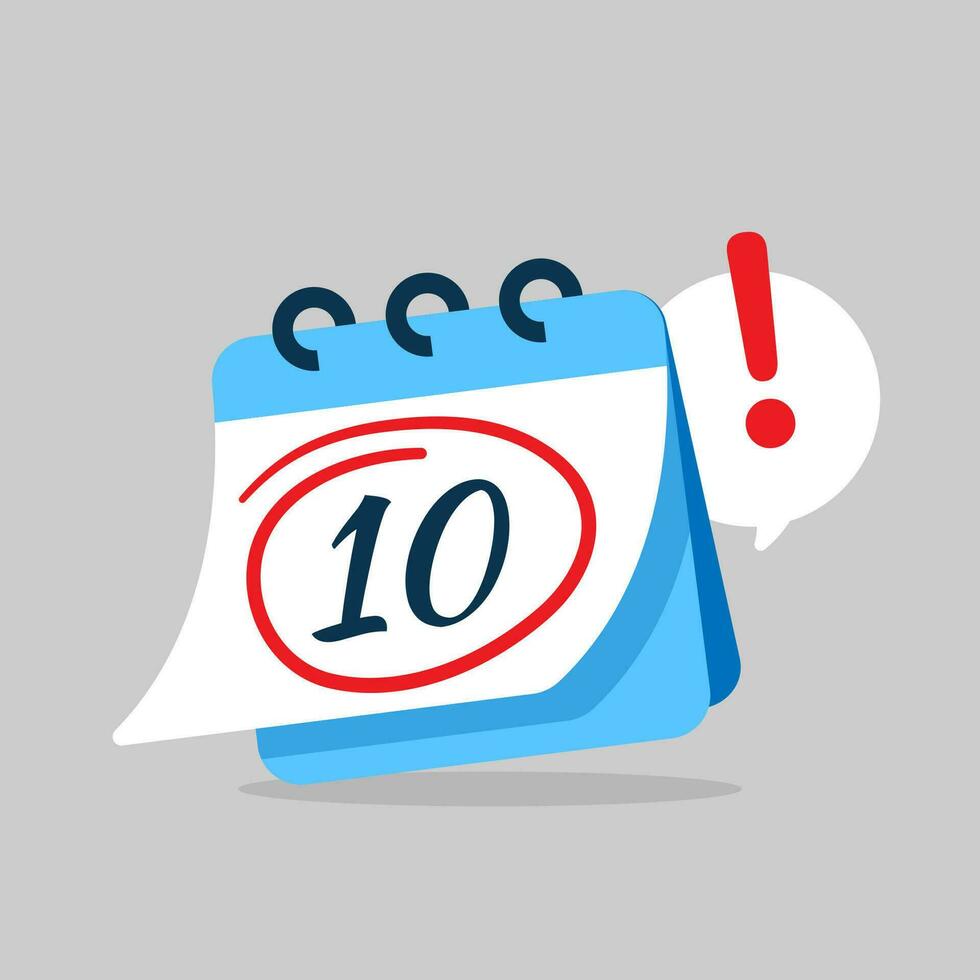 10

!