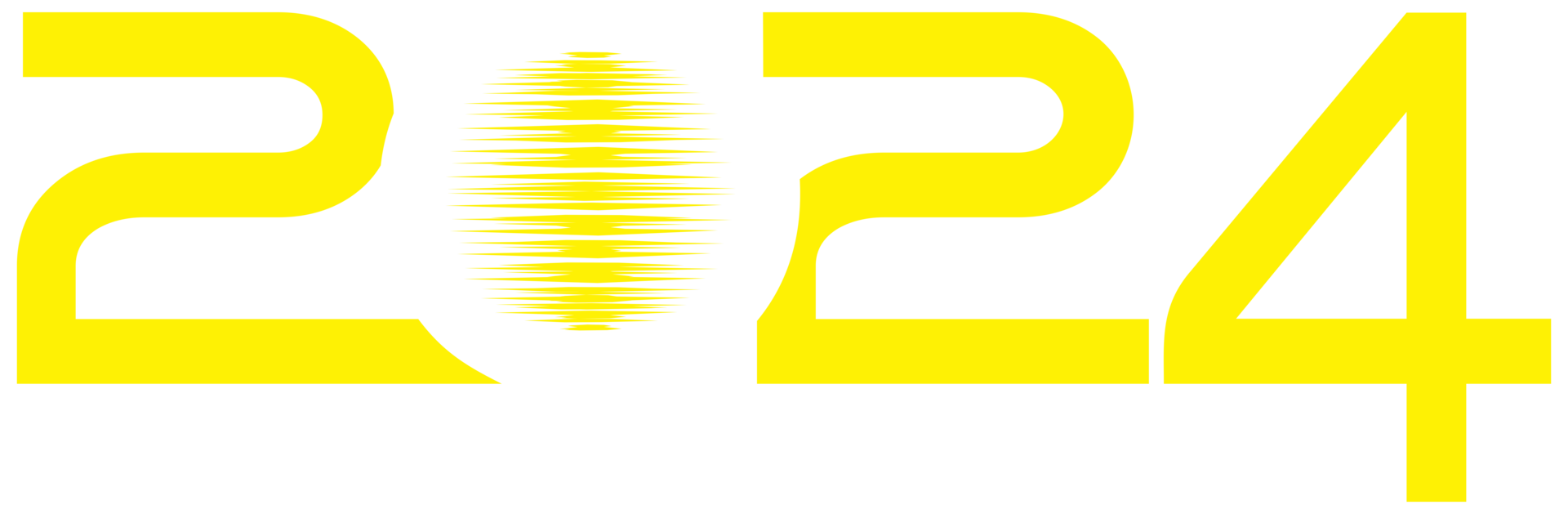 2024