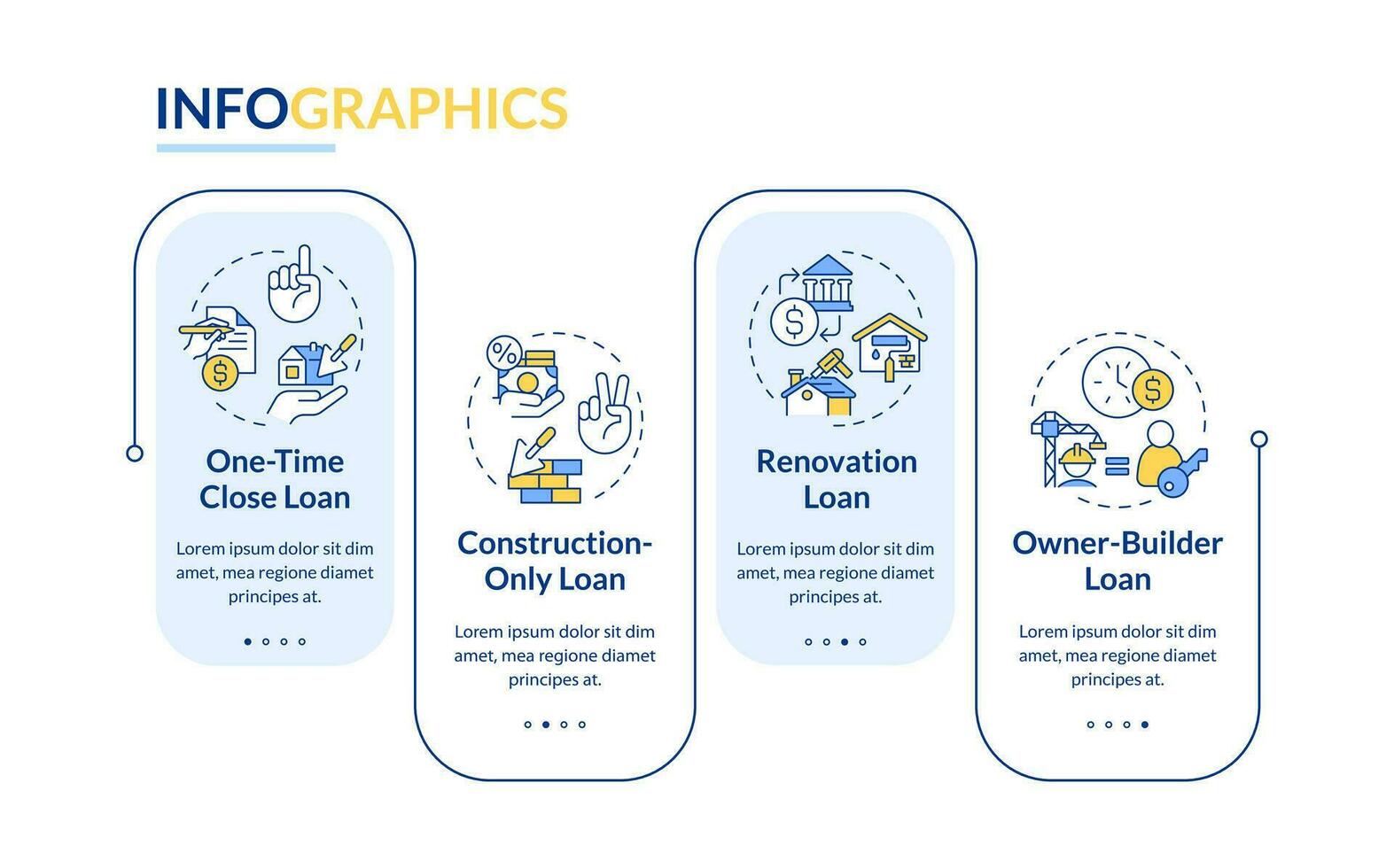 INFOGRAPHICS

One-Time Close Loan

Lorem ipsum dolor sit dim amet, mea regione diamet principes at.

Construction-Only Loan

Lorem ipsum dolor sit dim amet, mea regione diamet principes at.

Renovation Loan

Lorem ipsum dolor sit dim amet, mea regione diamet principes at.

Owner-Builder Loan

Lorem ipsum dolor sit dim amet, mea regione diamet principes at.