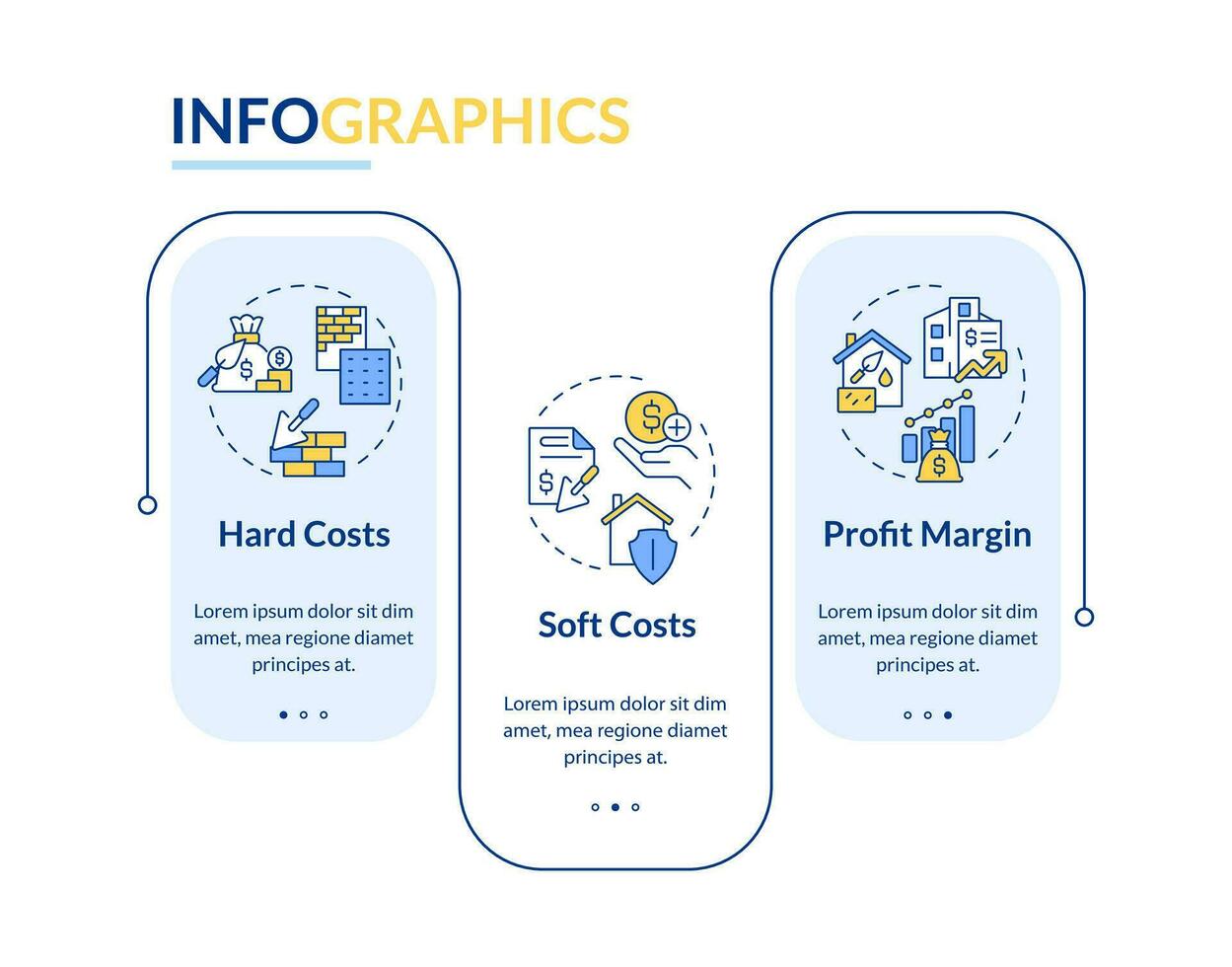 INFOGRAPHICS

Hard Costs

Lorem ipsum dolor sit dim amet, mea regione diamet principes at.

Soft Costs

Lorem ipsum dolor sit dim amet, mea regione diamet principes at.

Profit Margin

Lorem ipsum dolor sit dim amet, mea regione diamet principes at.