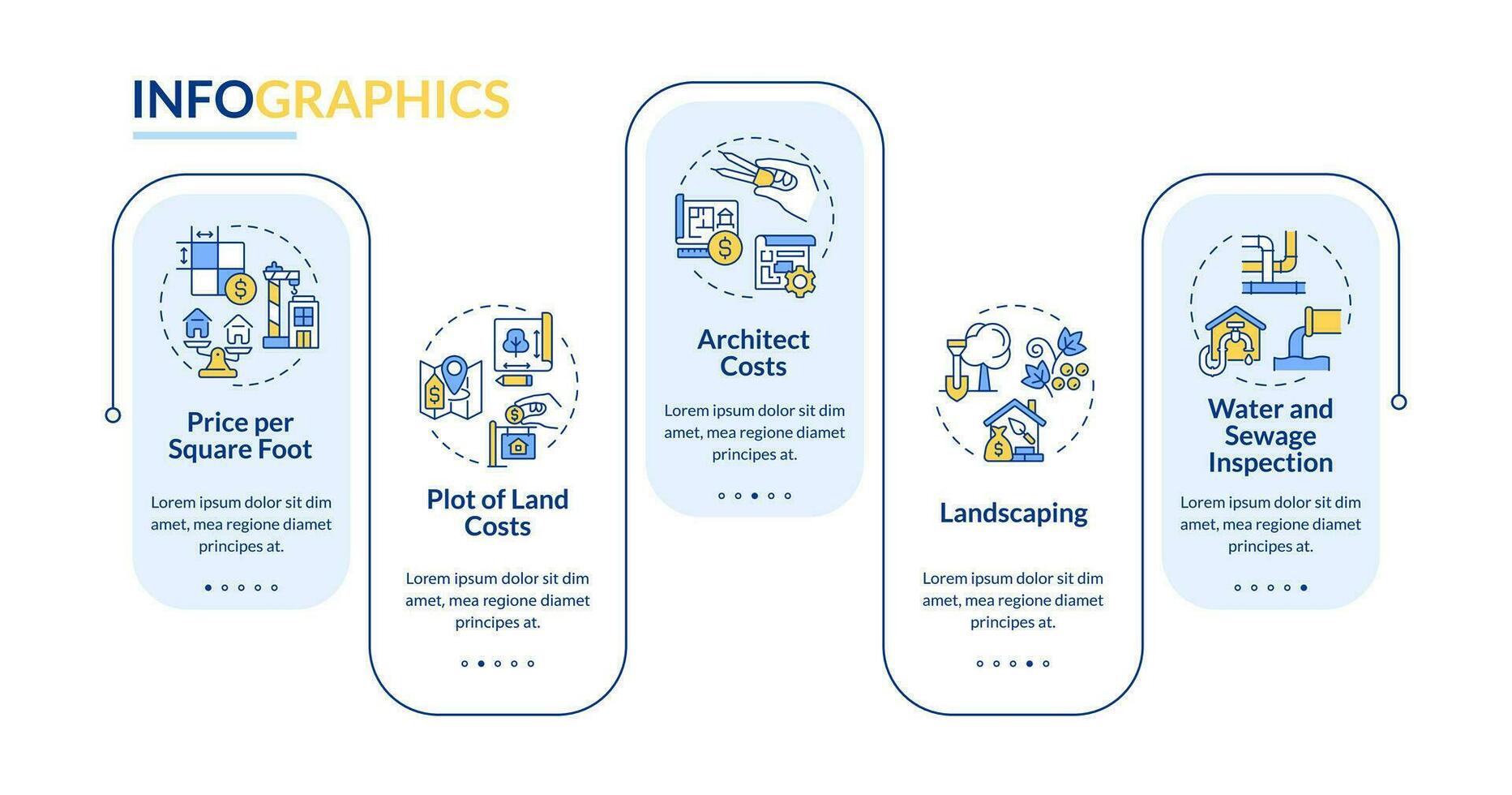 INFOGRAPHICS

Price per Square Foot

Lorem ipsum dolor sit dim amet, mea regione diamet principes at.

Plot of Land Costs

Lorem ipsum dolor sit dim amet, mea regione diamet principes at.

Architect Costs

Lorem ipsum dolor sit dim amet, mea regione diamet principes at.

Landscaping

Lorem ipsum dolor sit dim amet, mea regione diamet principes at.

Water and Sewage Inspection

Lorem ipsum dolor sit dim amet, mea regione diamet principes at.