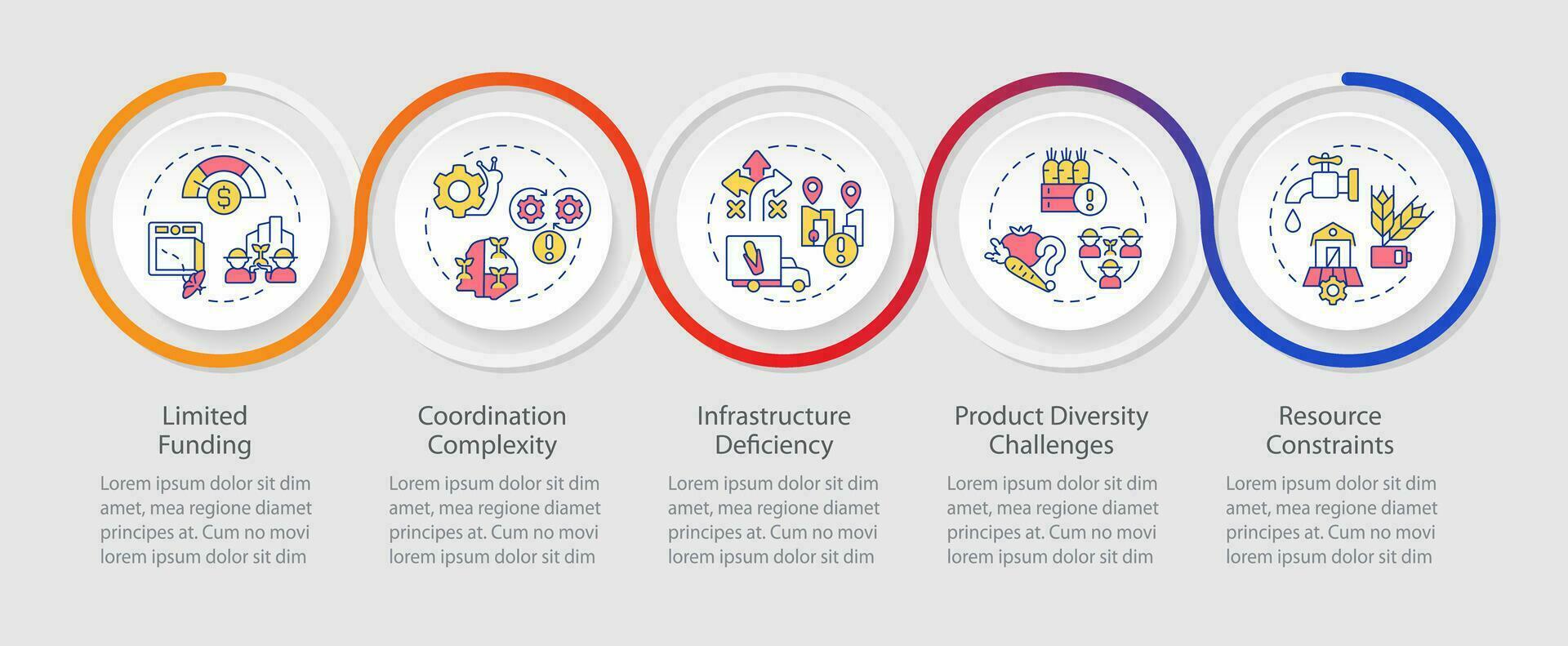 Limited Funding

Lorem ipsum dolor sit dim amet, mea regione diamet principes at. Cum no movi lorem ipsum dolor sit dim

Coordination Complexity

Lorem ipsum dolor sit dim amet, mea regione diamet principes at. Cum no movi lorem ipsum dolor sit dim

Infrastructure Deficiency

Lorem ipsum dolor sit dim amet, mea regione diamet principes at. Cum no movi lorem ipsum dolor sit dim

Product Diversity Challenges

Lorem ipsum dolor sit dim amet, mea regione diamet principes at. Cum no movi lorem ipsum dolor sit dim

Resource Constraints

Lorem ipsum dolor sit dim amet, mea regione diamet principes at. Cum no movi lorem ipsum dolor sit dim