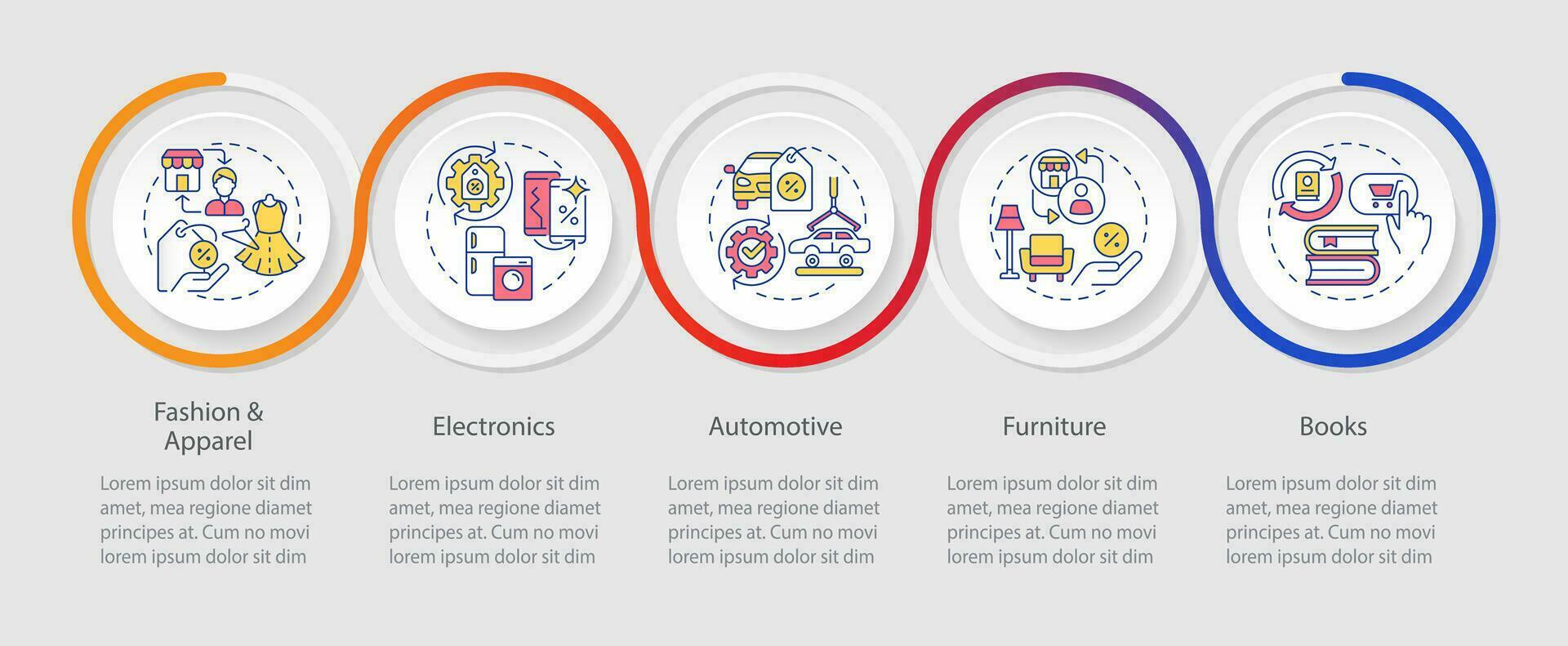 Fashion & Apparel

Lorem ipsum dolor sit dim amet, mea regione diamet principes at. Cum no movi lorem ipsum dolor sit dim

Electronics

Lorem ipsum dolor sit dim amet, mea regione diamet principes at. Cum no movi lorem ipsum dolor sit dim

Automotive

Lorem ipsum dolor sit dim amet, mea regione diamet principes at. Cum no movi lorem ipsum dolor sit dim

Furniture

Lorem ipsum dolor sit dim amet, mea regione diamet principes at. Cum no movi lorem ipsum dolor sit dim

Books

Lorem ipsum dolor sit dim amet, mea regione diamet principes at. Cum no movi lorem ipsum dolor sit dim