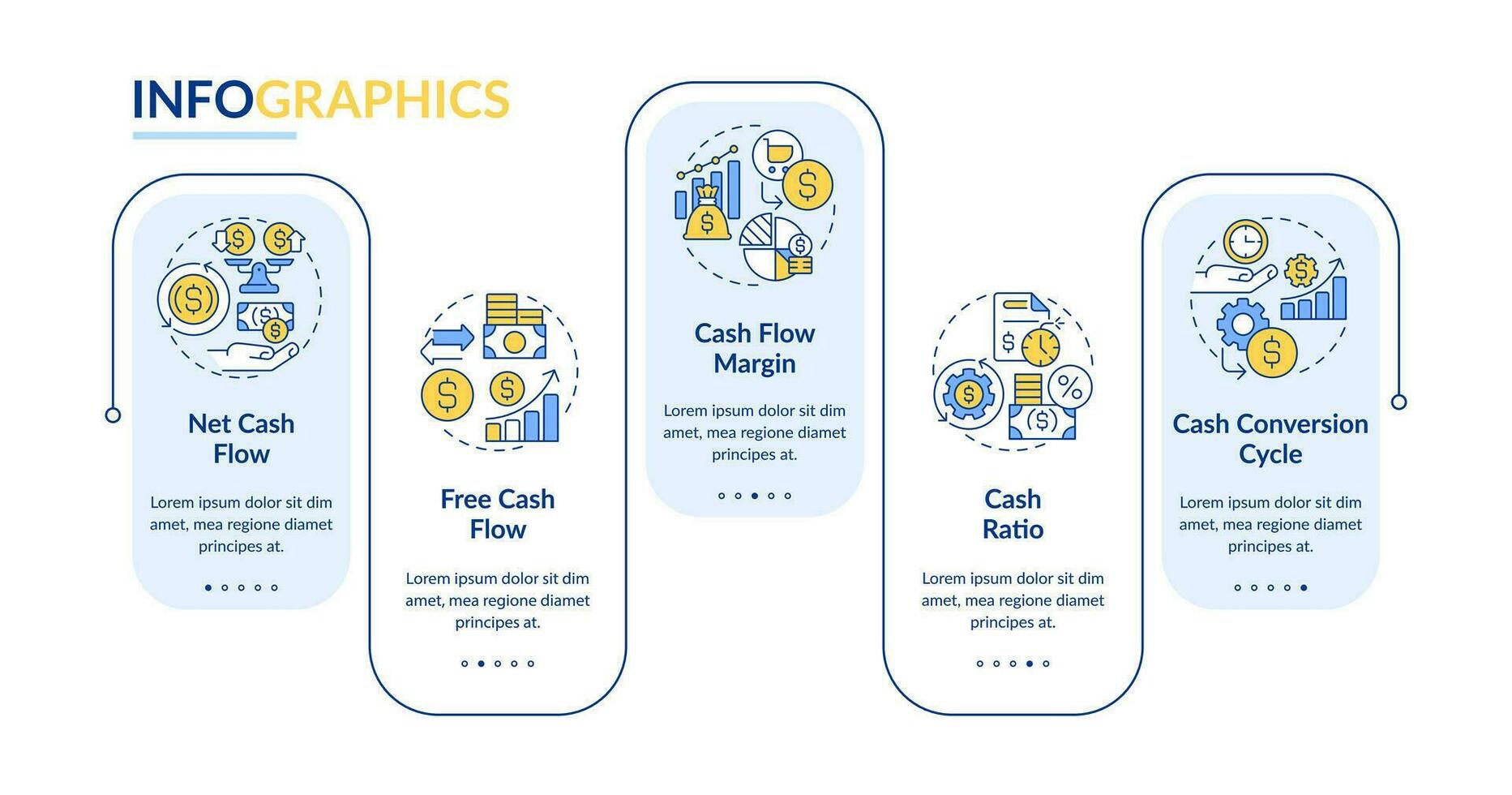 INFOGRAPHICS

Net Cash Flow

Lorem ipsum dolor sit dim amet, mea regione diamet principes at.

Free Cash Flow

Lorem ipsum dolor sit dim amet, mea regione diamet principes at.

Cash Flow Margin

Lorem ipsum dolor sit dim amet, mea regione diamet principes at.

Cash Ratio

Lorem ipsum dolor sit dim amet, mea regione diamet principes at.

Cash Conversion Cycle

Lorem ipsum dolor sit dim amet, mea regione diamet principes at.