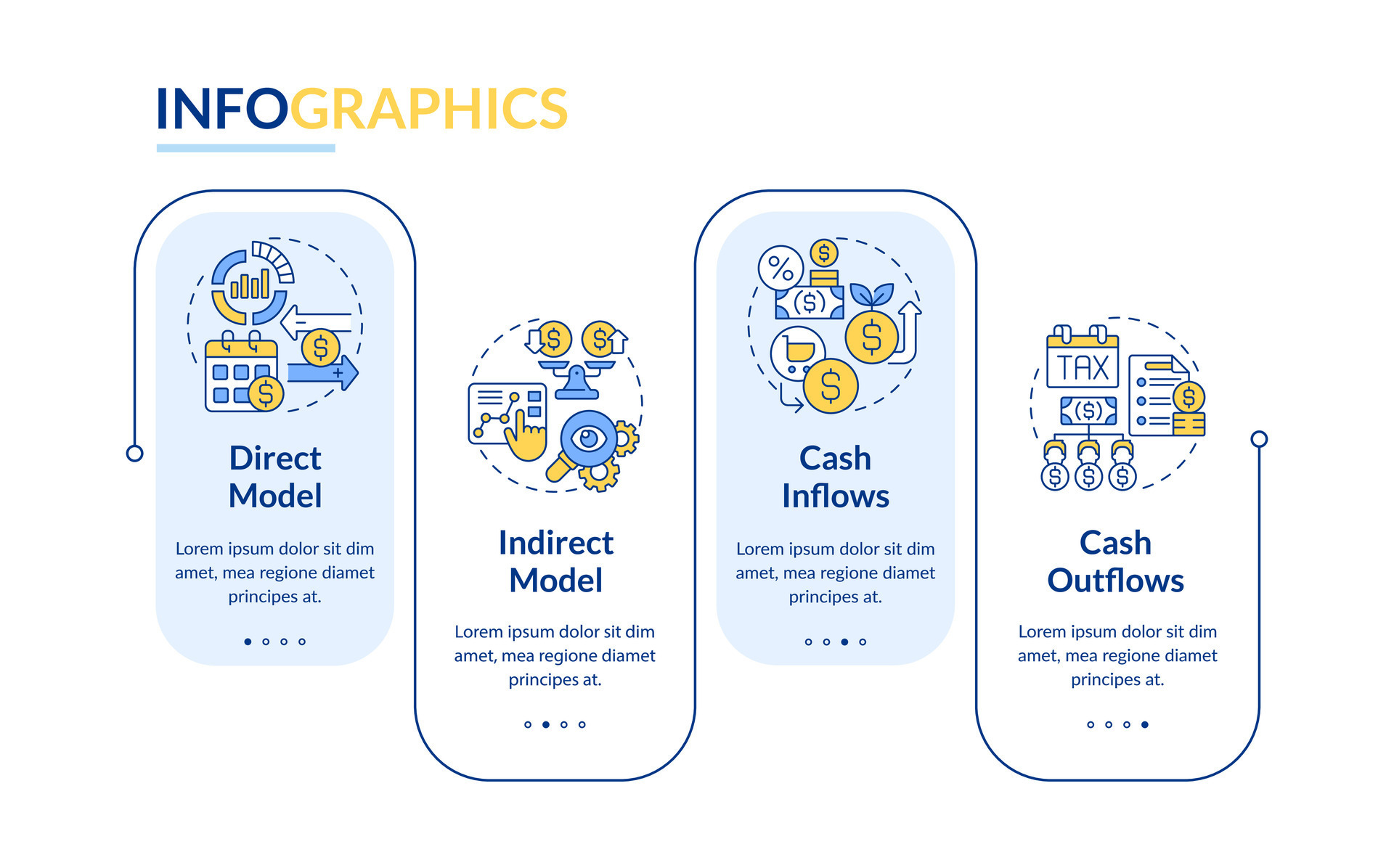 INFOGRAPHICS

Direct Model

Lorem ipsum dolor sit dim amet, mea regione diamet principes at.

Indirect Model

Lorem ipsum dolor sit dim amet, mea regione diamet principes at.

Cash Inflows

Lorem ipsum dolor sit dim amet, mea regione diamet principes at.

TAX

Cash Outflows

Lorem ipsum dolor sit dim amet, mea regione diamet principes at.