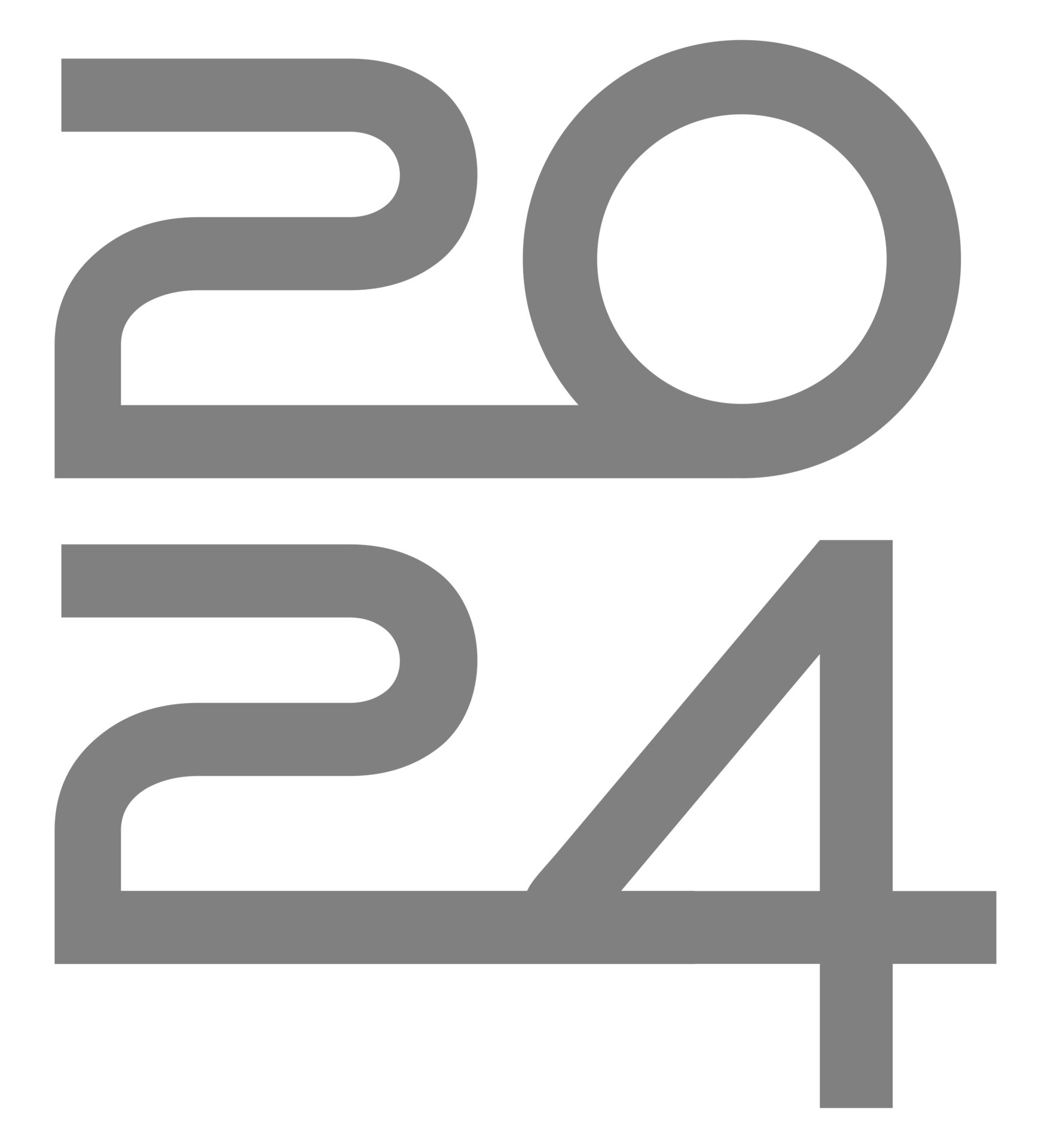 20
24