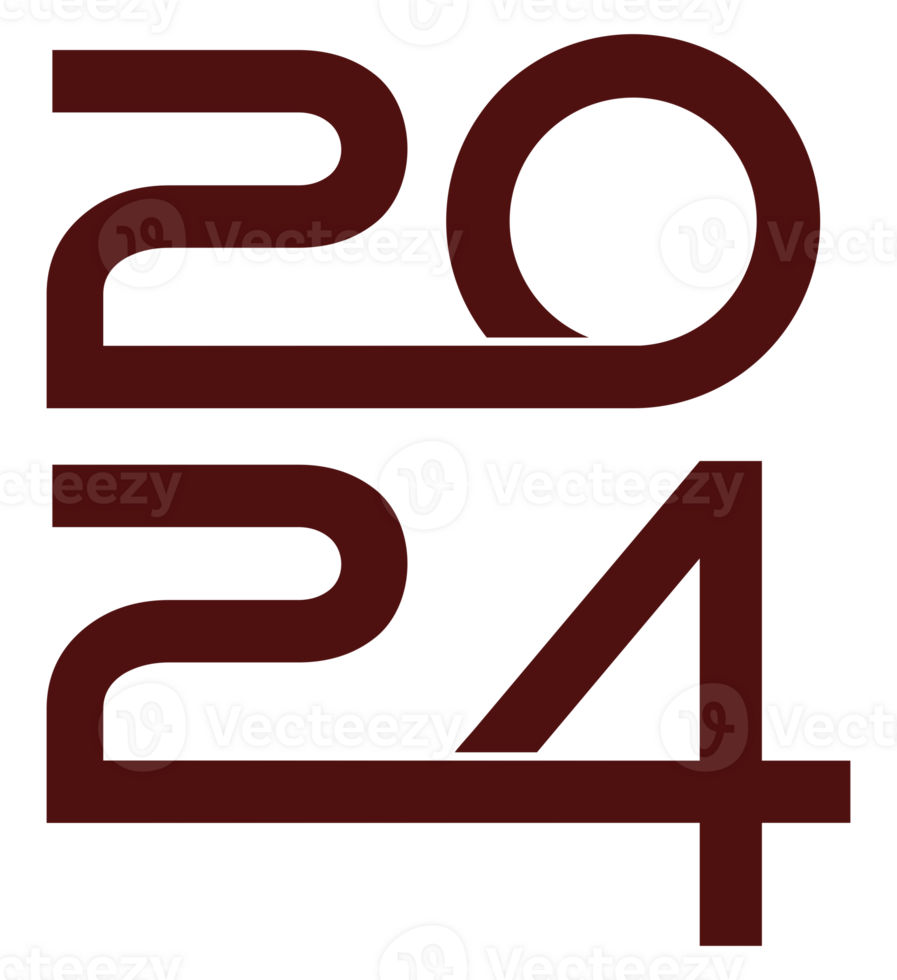 20
24

Vecteezy