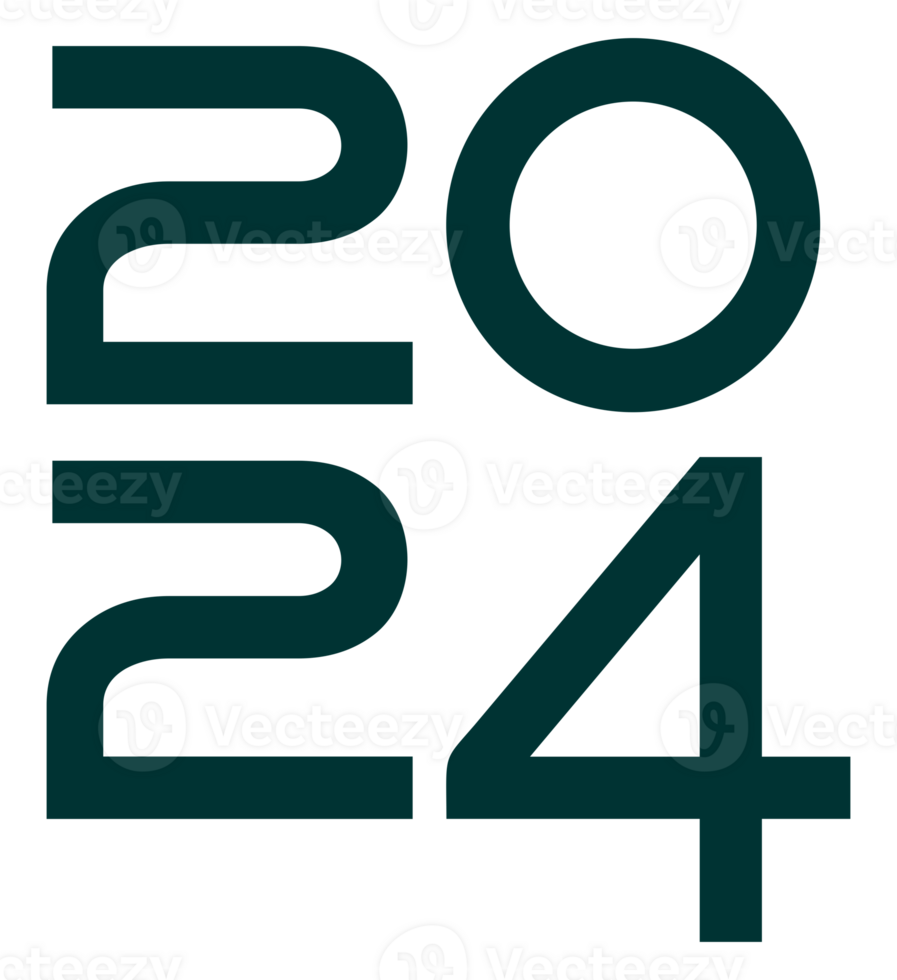 20
24

Vecteezy