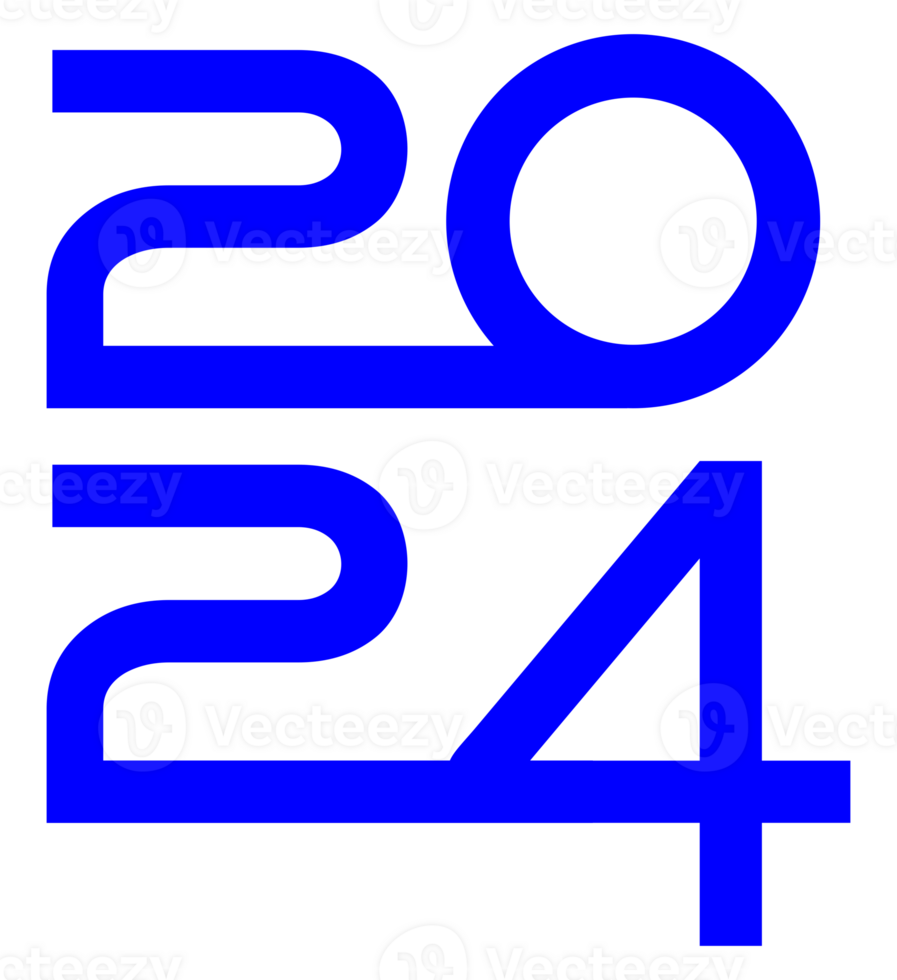 20
24

Vecteezy