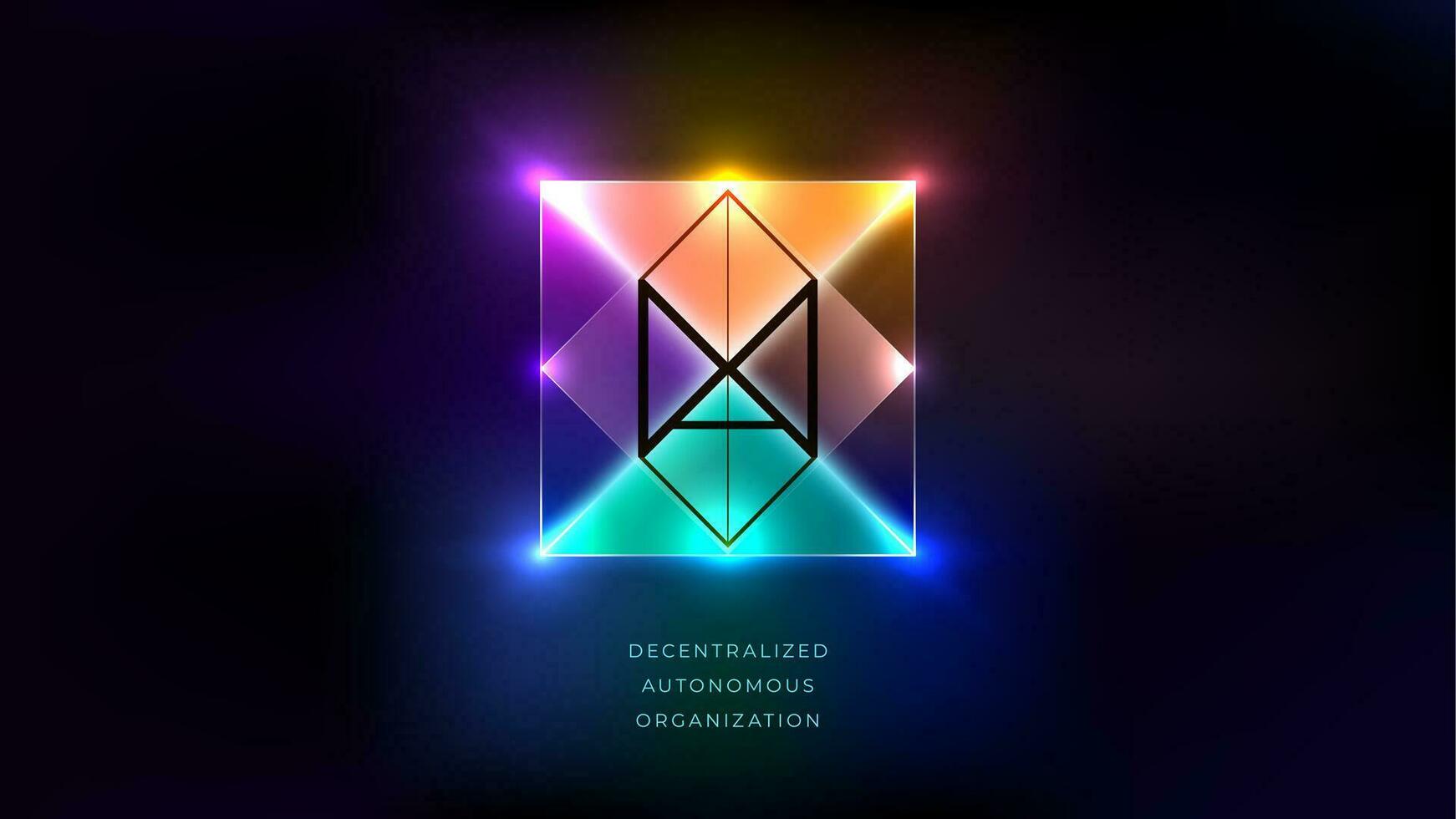 DECENTRALIZED
AUTONOMOUS
ORGANIZATION