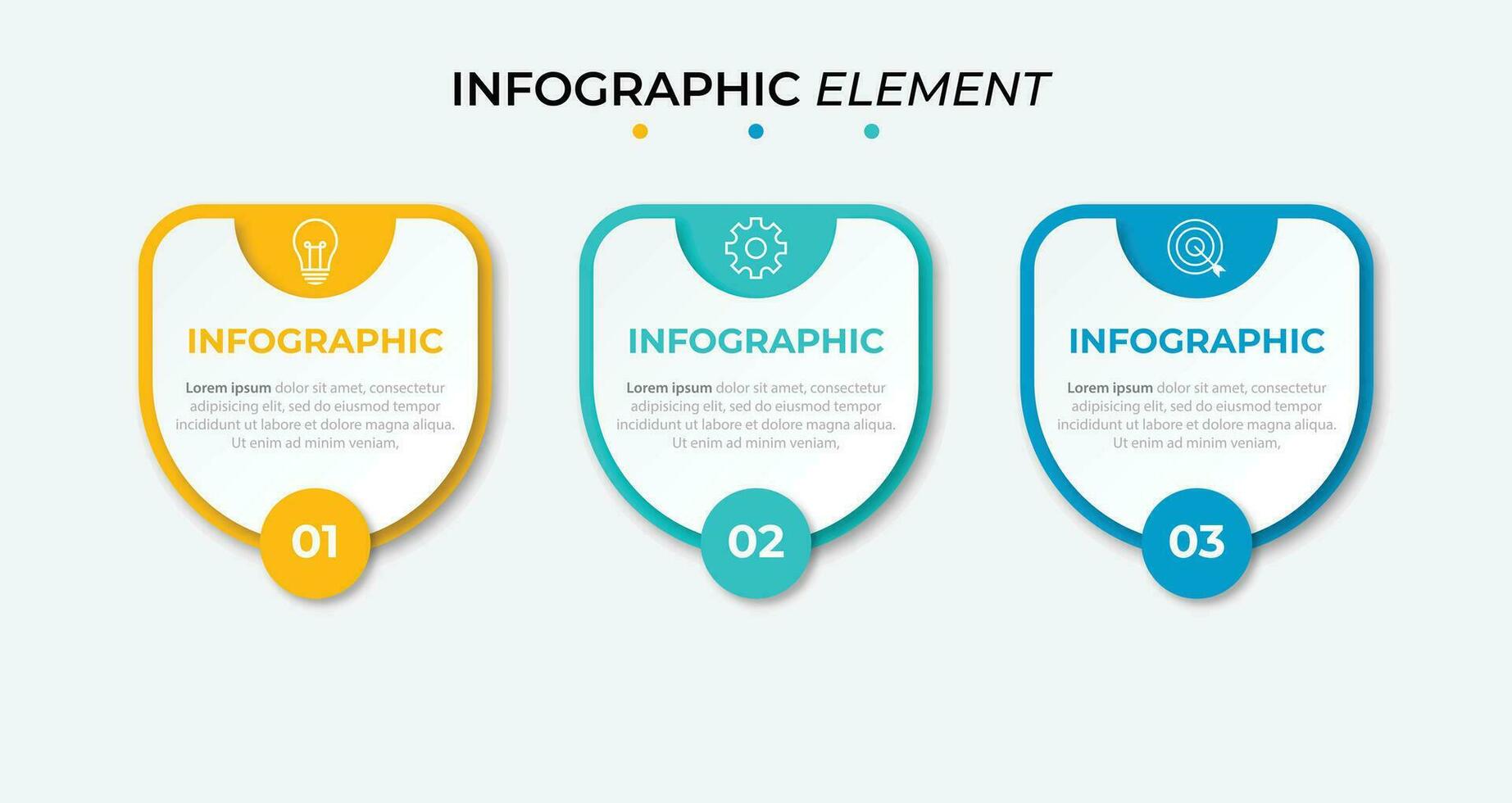 INFOGRAPHIC ELEMENT

INFOGRAPHIC

Lorem ipsum dolor sit amet, consectetur adipisicing elit, sed do eiusmod tempor incididunt ut labore et dolore magna aliqua. Ut enim ad minim veniam,

01

INFOGRAPHIC

Lorem ipsum dolor sit amet, consectetur adipisicing elit, sed do eiusmod tempor incididunt ut labore et dolore magna aliqua. Ut enim ad minim veniam,

02

INFOGRAPHIC

Lorem ipsum dolor sit amet, consectetur adipisicing elit, sed do eiusmod tempor incididunt ut labore et dolore magna aliqua. Ut enim ad minim veniam,

03